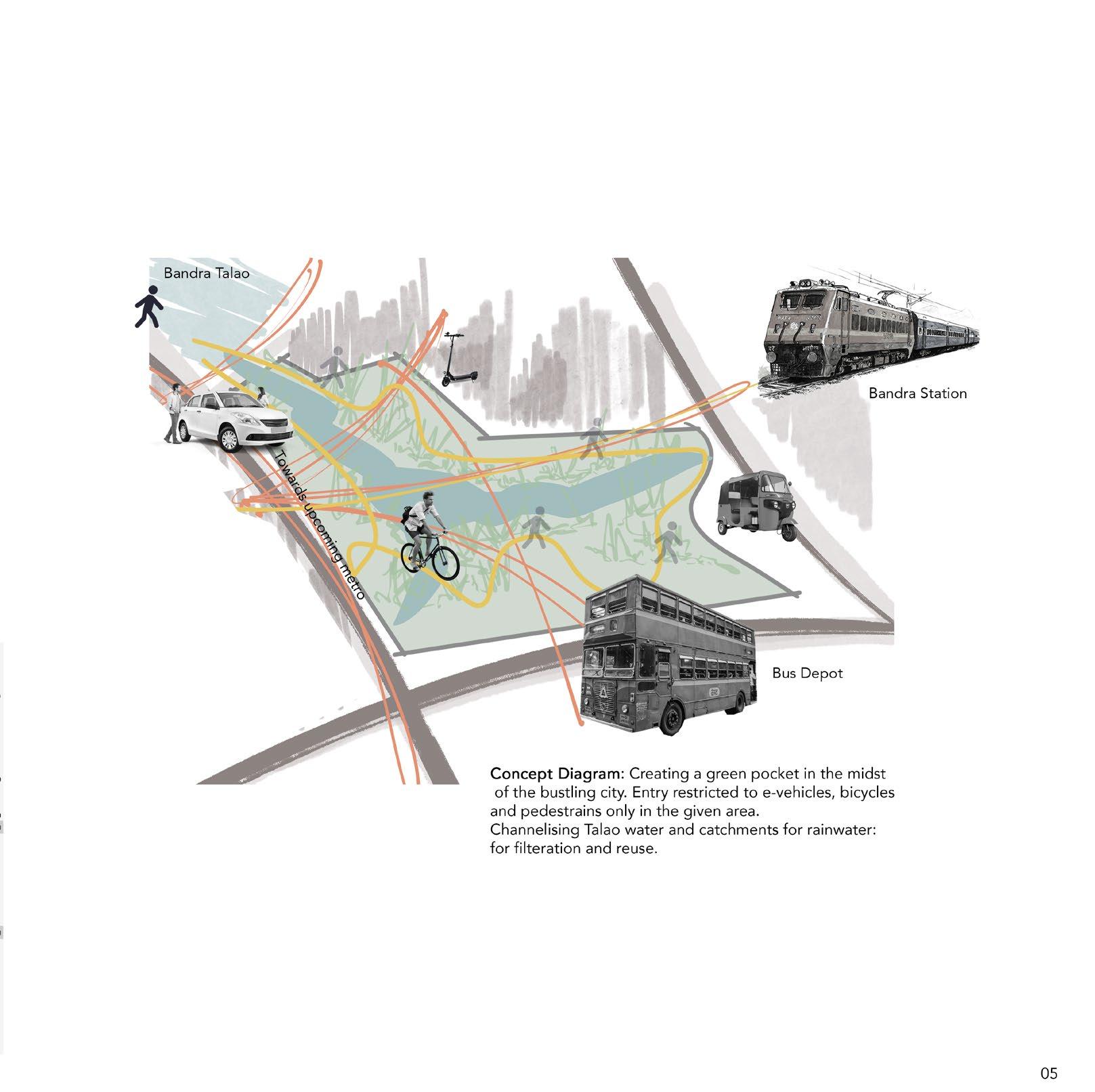 Bandra Talao

Bandra Station

Towards upcoming metro

Bus Depot

Concept Diagram: Creating a green pocket in the midst of the bustling city. Entry restricted to e-vehicles, bicycles and pedestrains only in the given area.
Channelising Talao water and catchments for rainwater: for filteration and reuse.

05