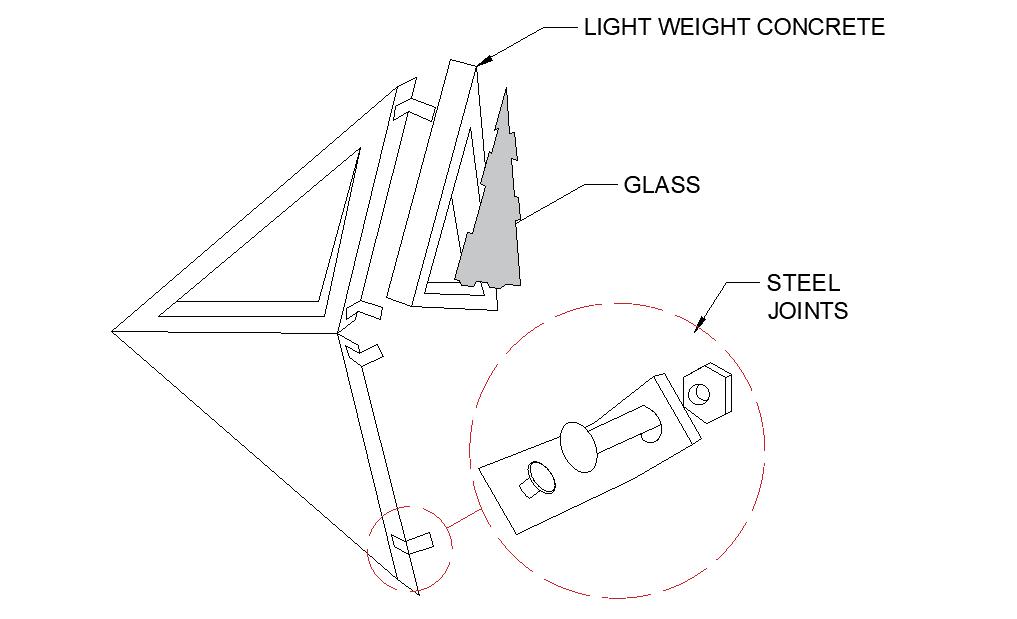 LIGHT WEIGHT CONCRETE

GLASS

STEEL JOINTS