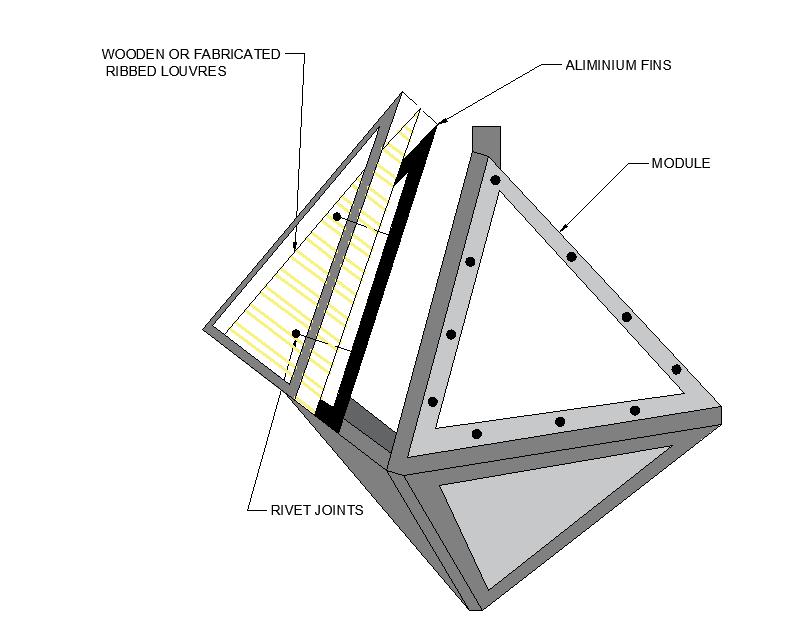 WOODEN OR FABRICATED RIBBED LOUVRES

ALIMINIUM FINS

MODULE

RIVET JOINTS