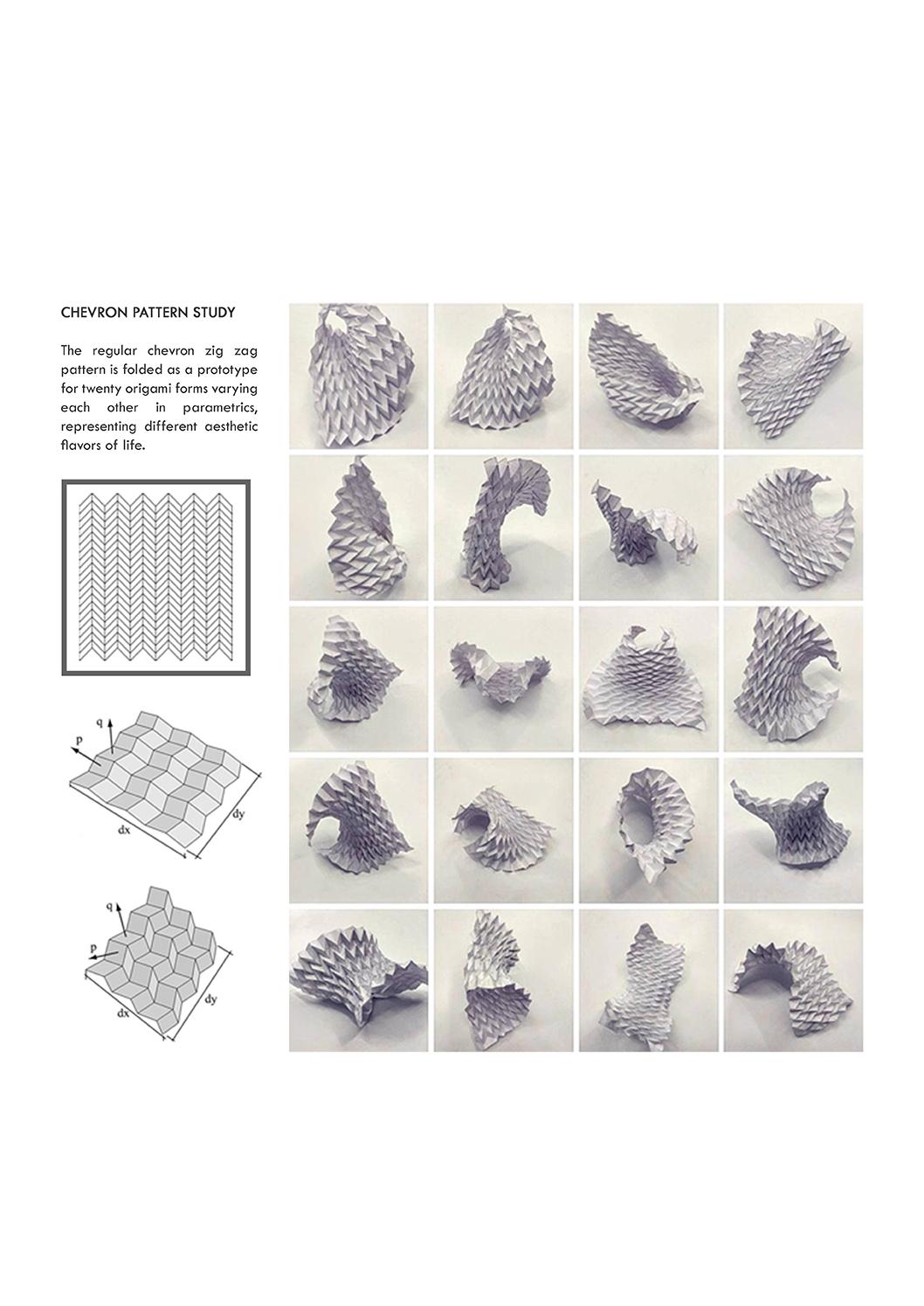 CHEVRON PATTERN STUDY

The regular chevron zig zag pattern is folded as a prototype for twenty origami forms varying each other in parametrics, representing different aesthetic flavors of life.

q
p
dx
dy

q
p
dx
dy