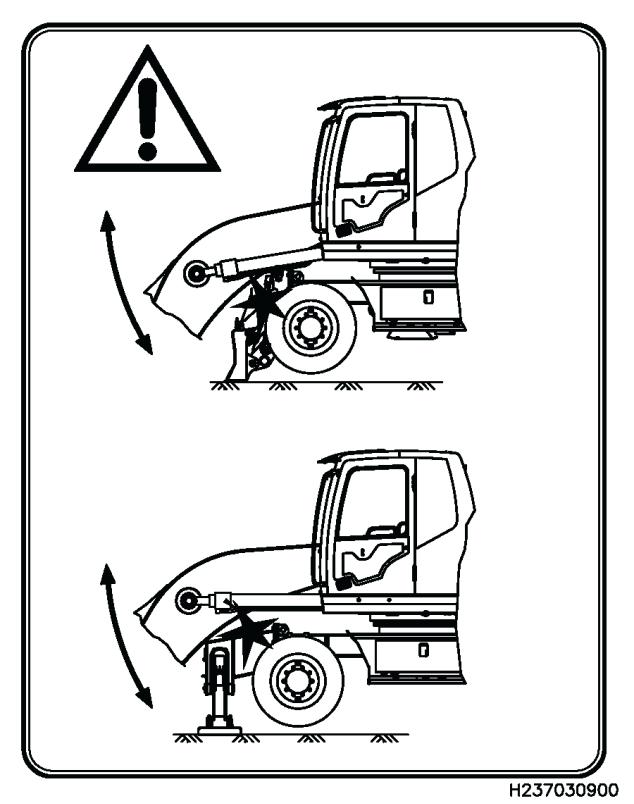 H237030900