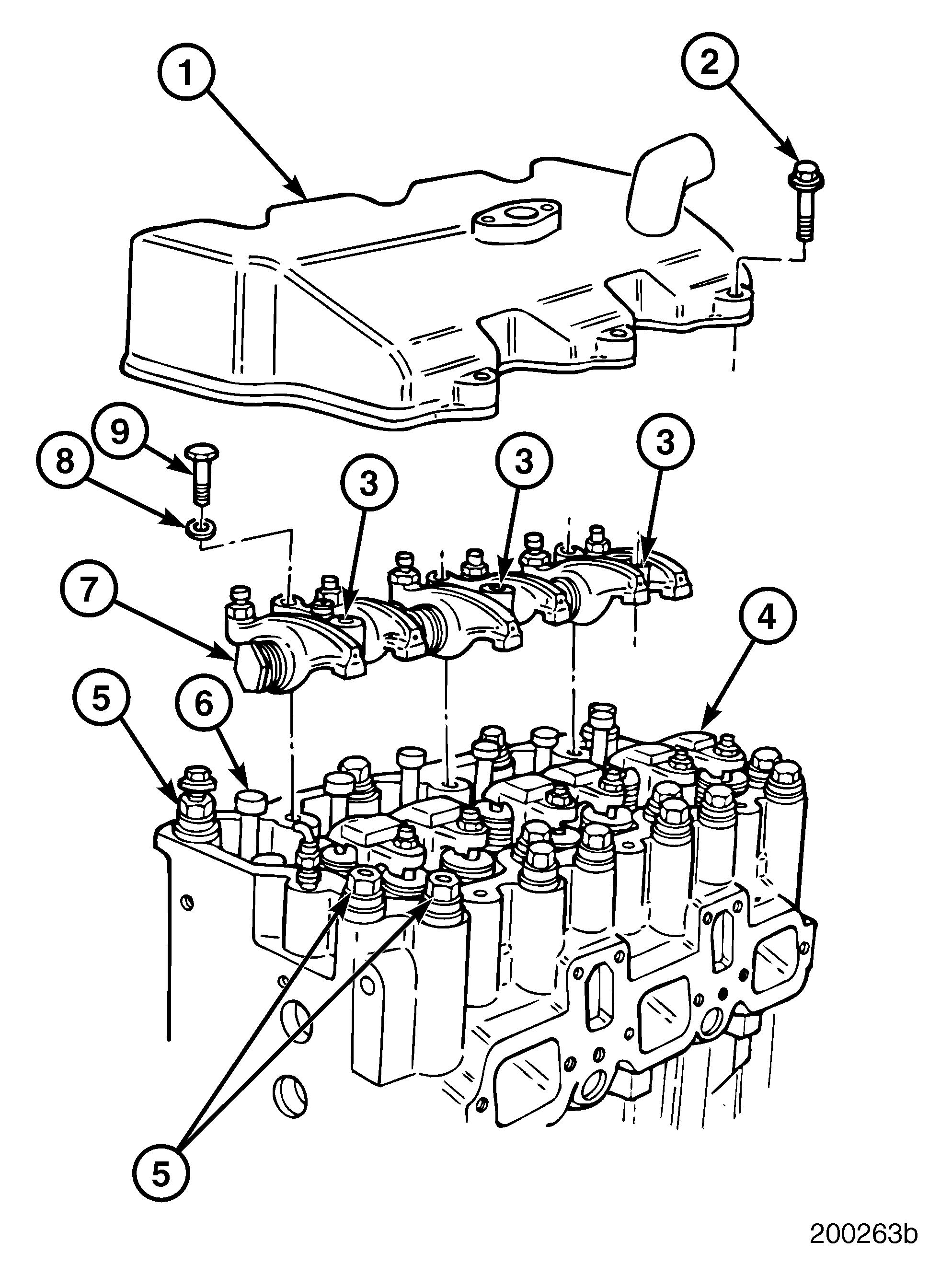 1
2
9
8
3
3
3
7
4
5
6
5
200263b