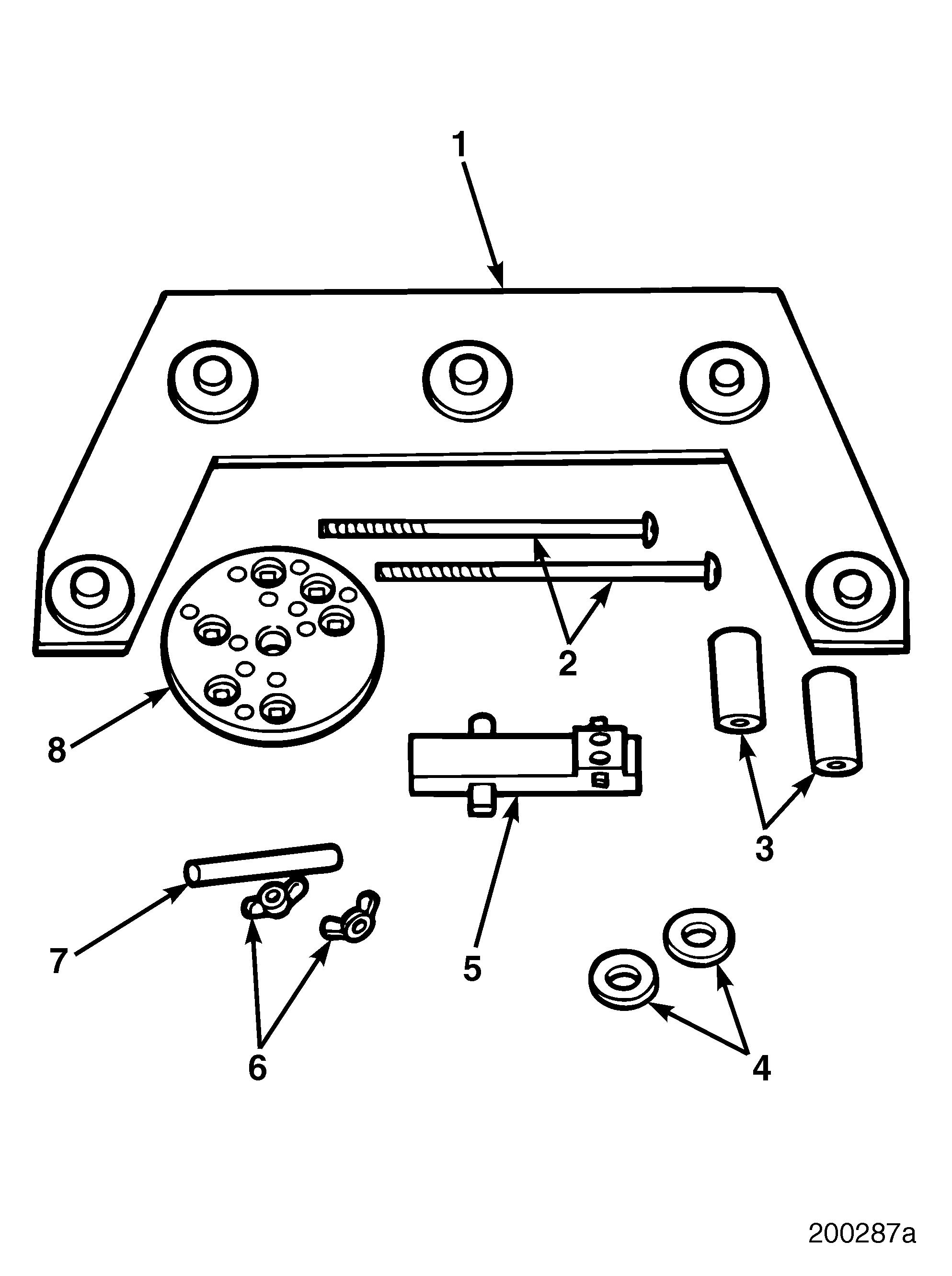 1

2

8

3

5

7

6

4

200287a