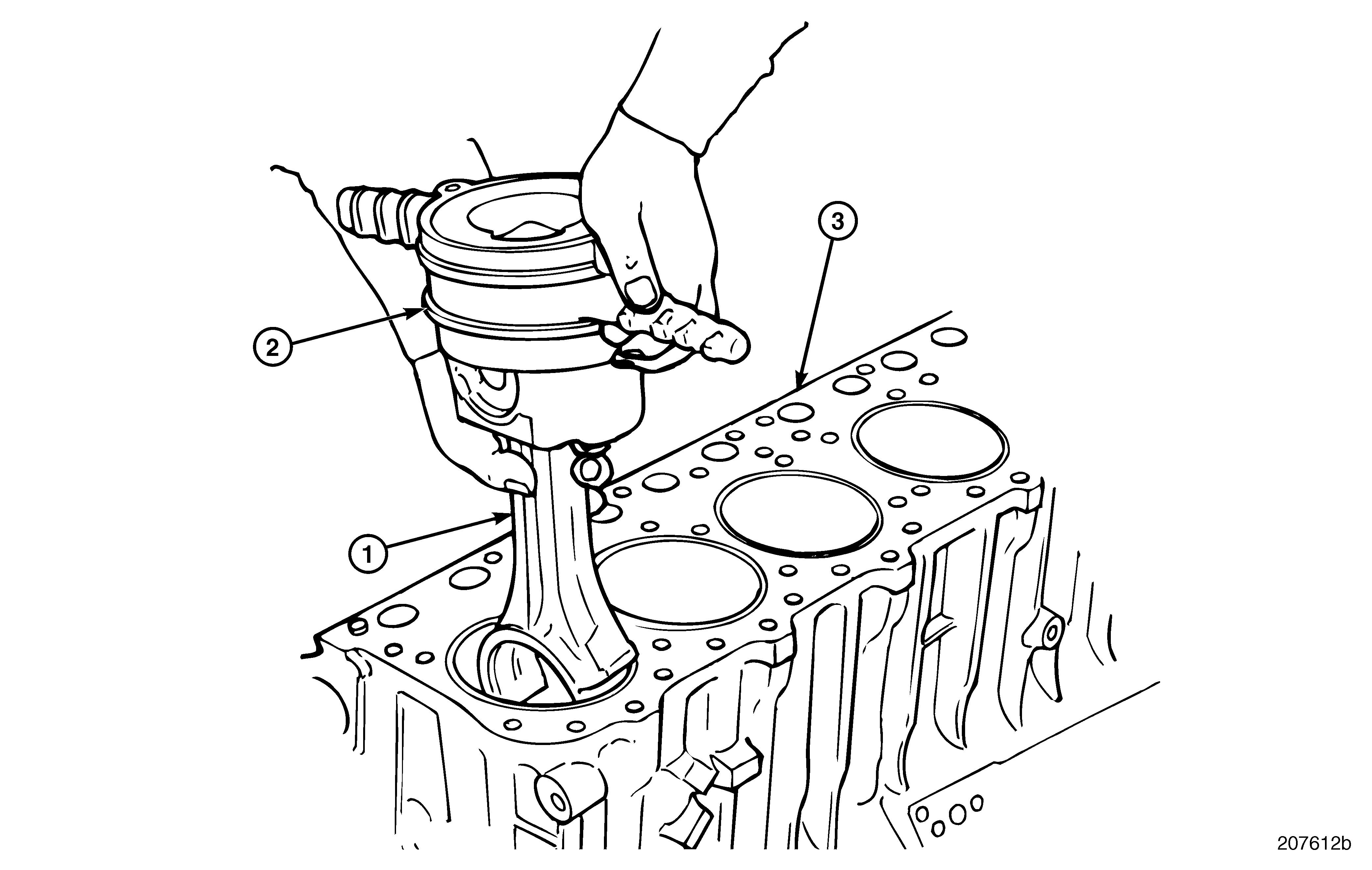 3
2
1
207612b