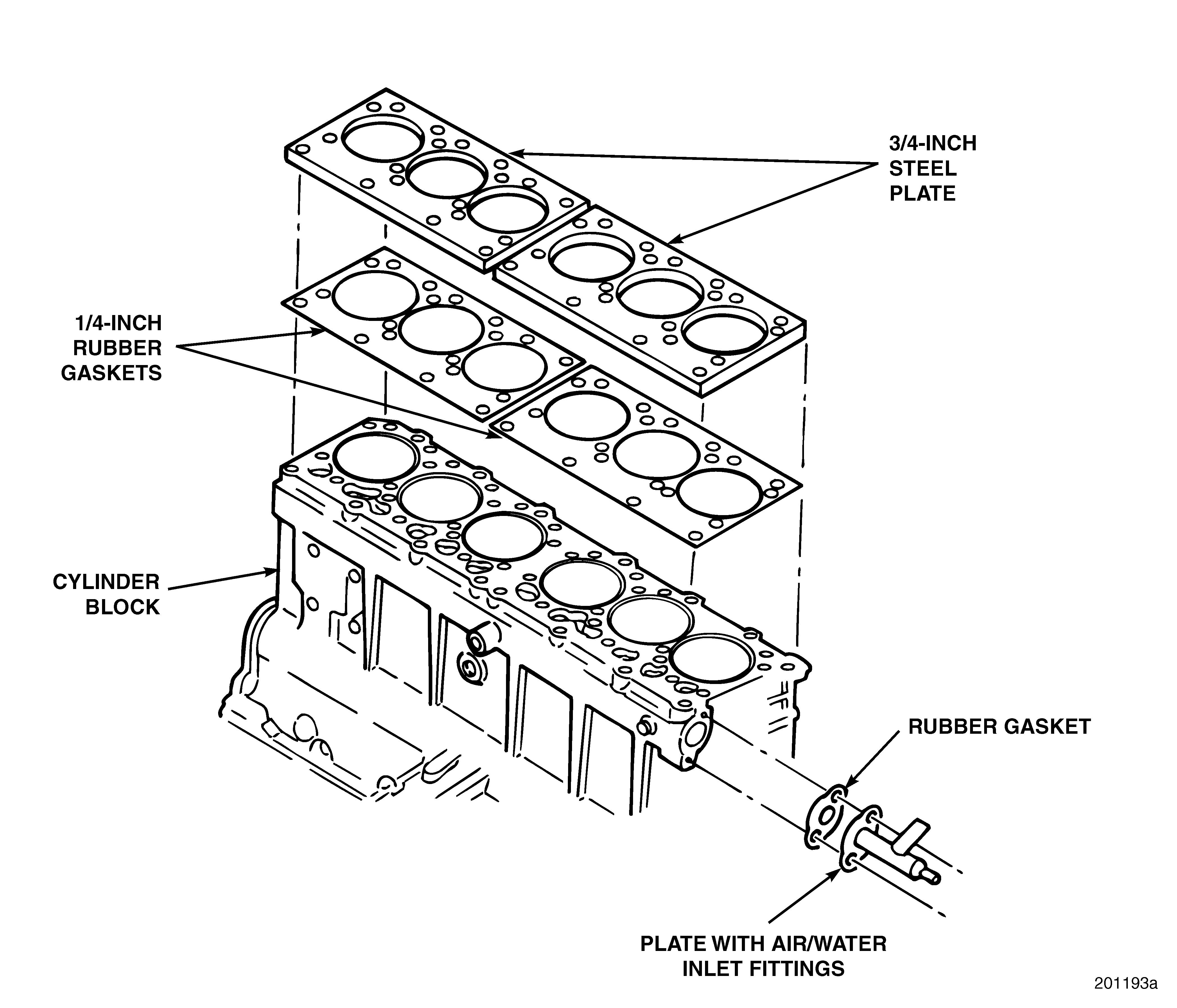 3/4-INCH STEEL PLATE

1/4-INCH RUBBER GASKETS

CYLINDER BLOCK

RUBBER GASKET

PLATE WITH AIR/WATER INLET FITTINGS

201193a