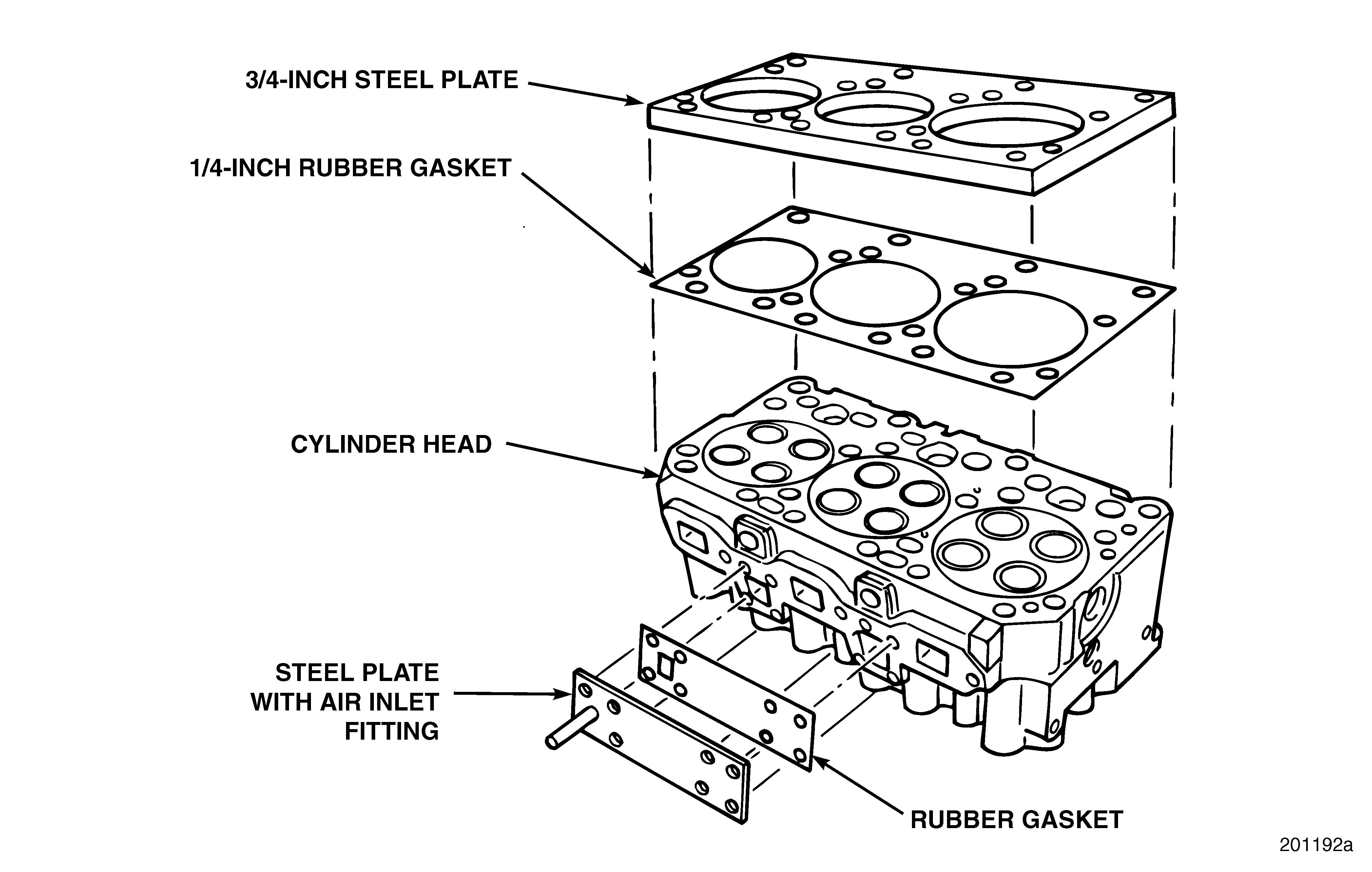 3/4-INCH STEEL PLATE

1/4-INCH RUBBER GASKET

CYLINDER HEAD

STEEL PLATE WITH AIR INLET FITTING

RUBBER GASKET

201192a