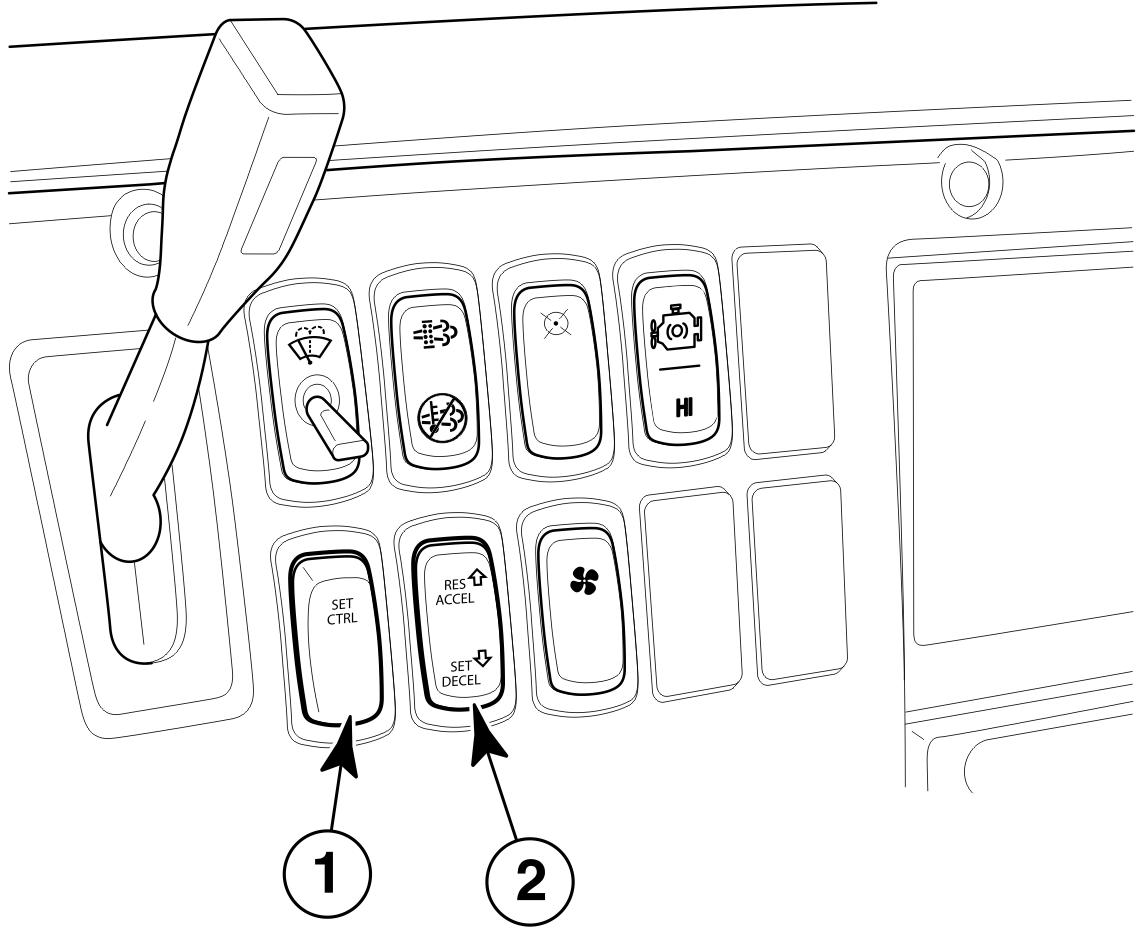 HI

SET CTRL

RES ACCEL

SET DECEL

1

2