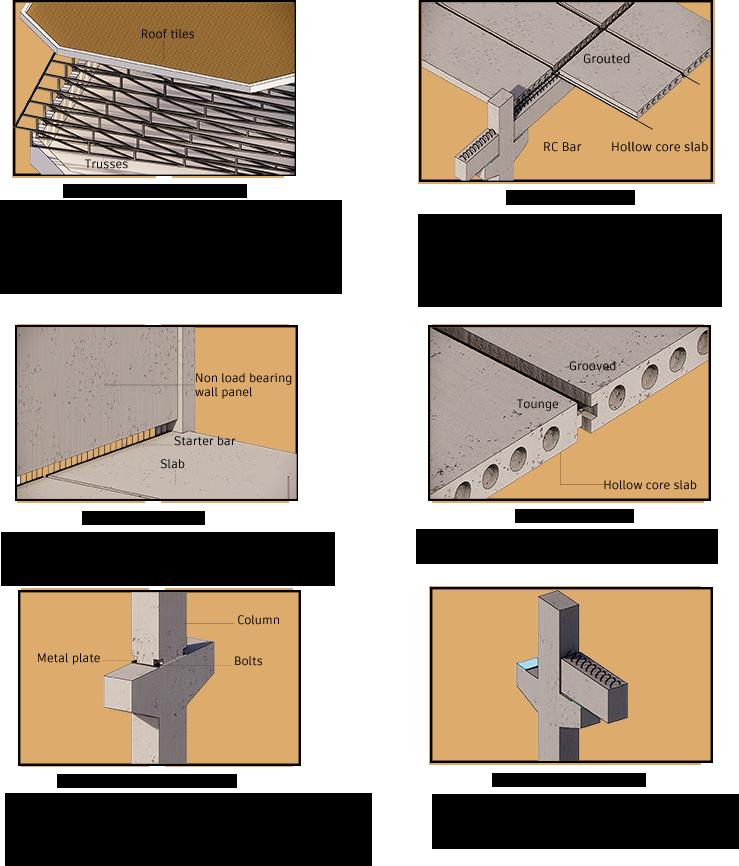 Roof tiles

Trusses

Grouted

RC Bar

Hollow core slab

Non load bearing wall panel

Starter bar

Slab

Grooved

Tounge

Hollow core slab

Column

Metal plate

Bolts