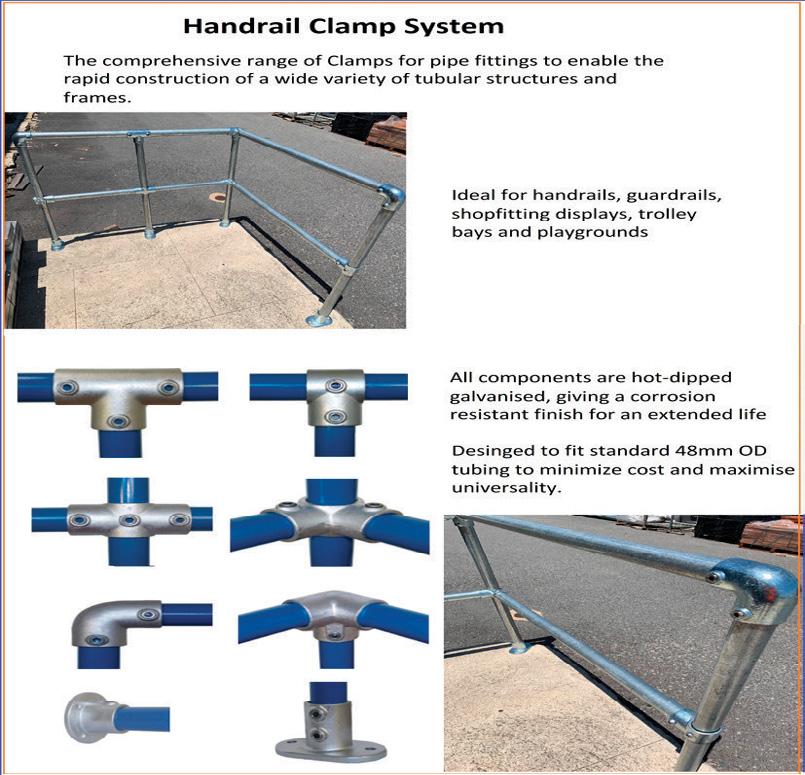 Handrail Clamp System

The comprehensive range of Clamps for pipe fittings to enable the rapid construction of a wide variety of tubular structures and frames.

Ideal for handrails, guardrails, shopfitting displays, trolley bays and playgrounds

All components are hot-dipped galvanised, giving a corrosion resistant finish for an extended life

Desinged to fit standard 48mm OD tubing to minimize cost and maximise universality.