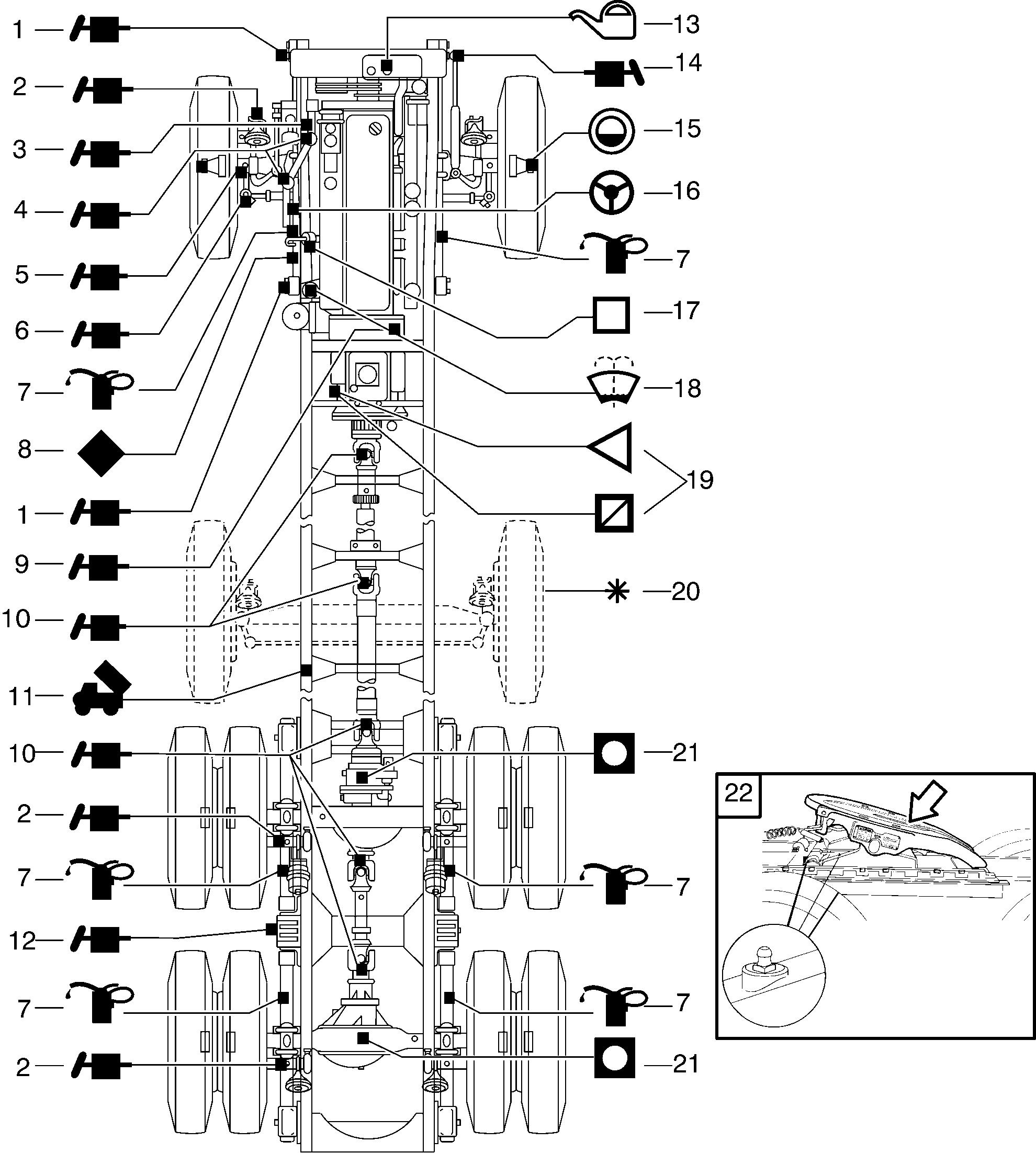 1
2
3
4
5
6
7
8
1
9
10
11
10
2
7
12
7
2
13
14
15
16
7
17
18
19
20
21
7
7
21
22