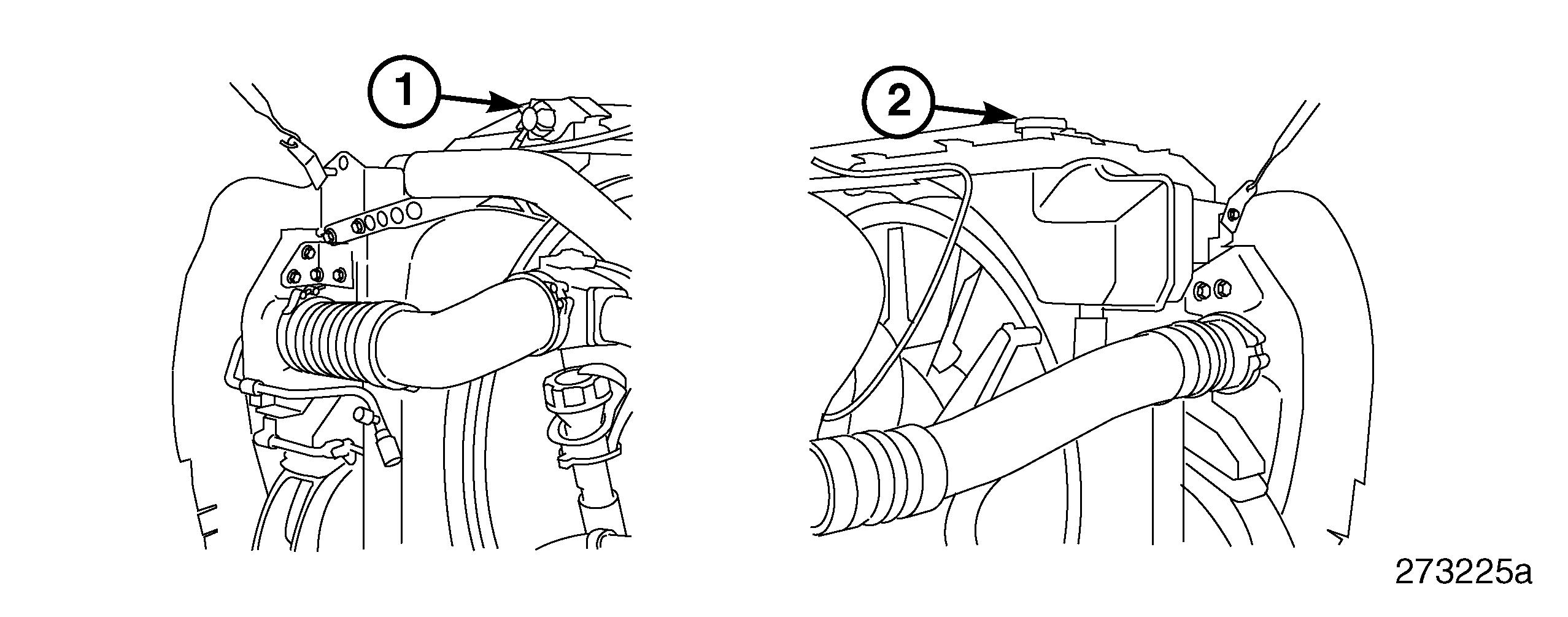 1

2

273225a