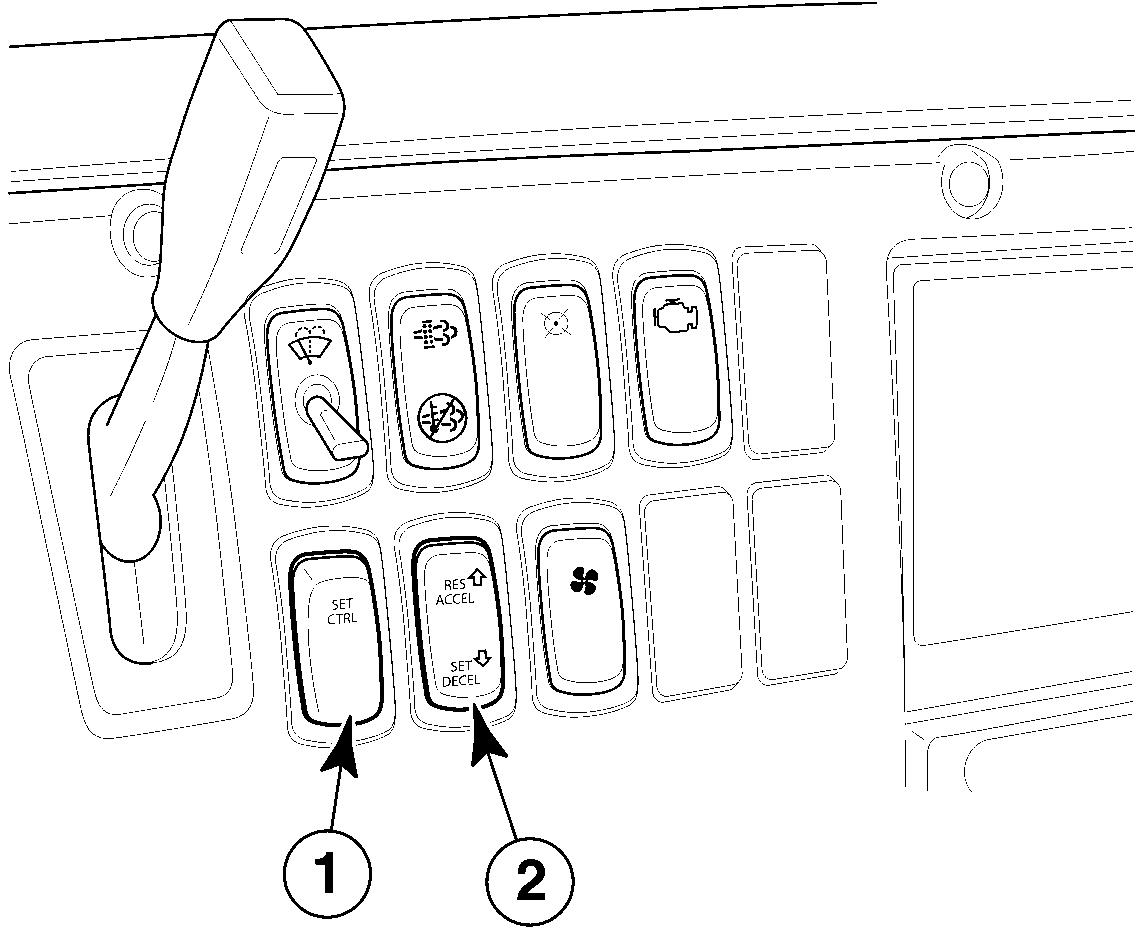 SET CTRL

RES ACCEL

SET DECEL

1

2