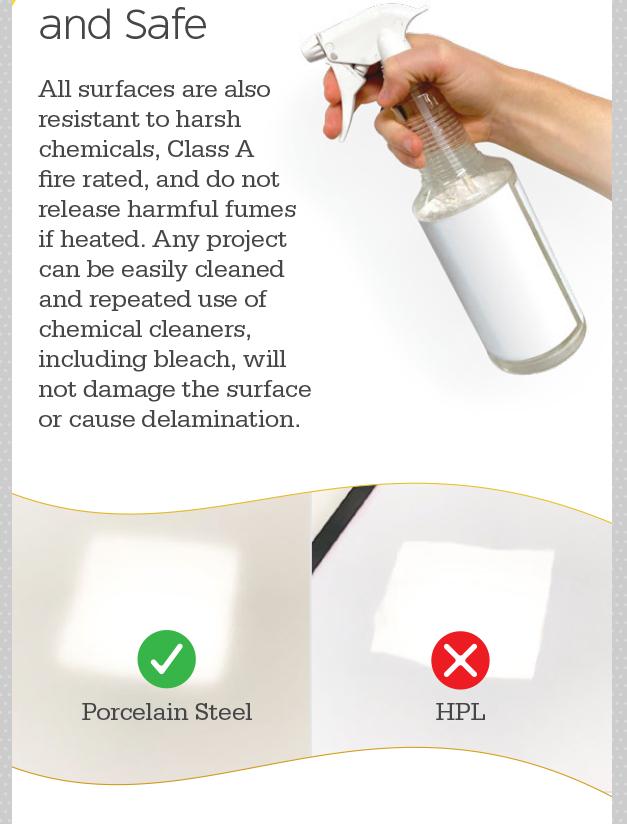 and Safe

All surfaces are also resistant to harsh chemicals, Class A fire rated, and do not release harmful fumes if heated. Any project can be easily cleaned and repeated use of chemical cleaners, including bleach, will not damage the surface or cause delamination.

Porcelain Steel

HPL