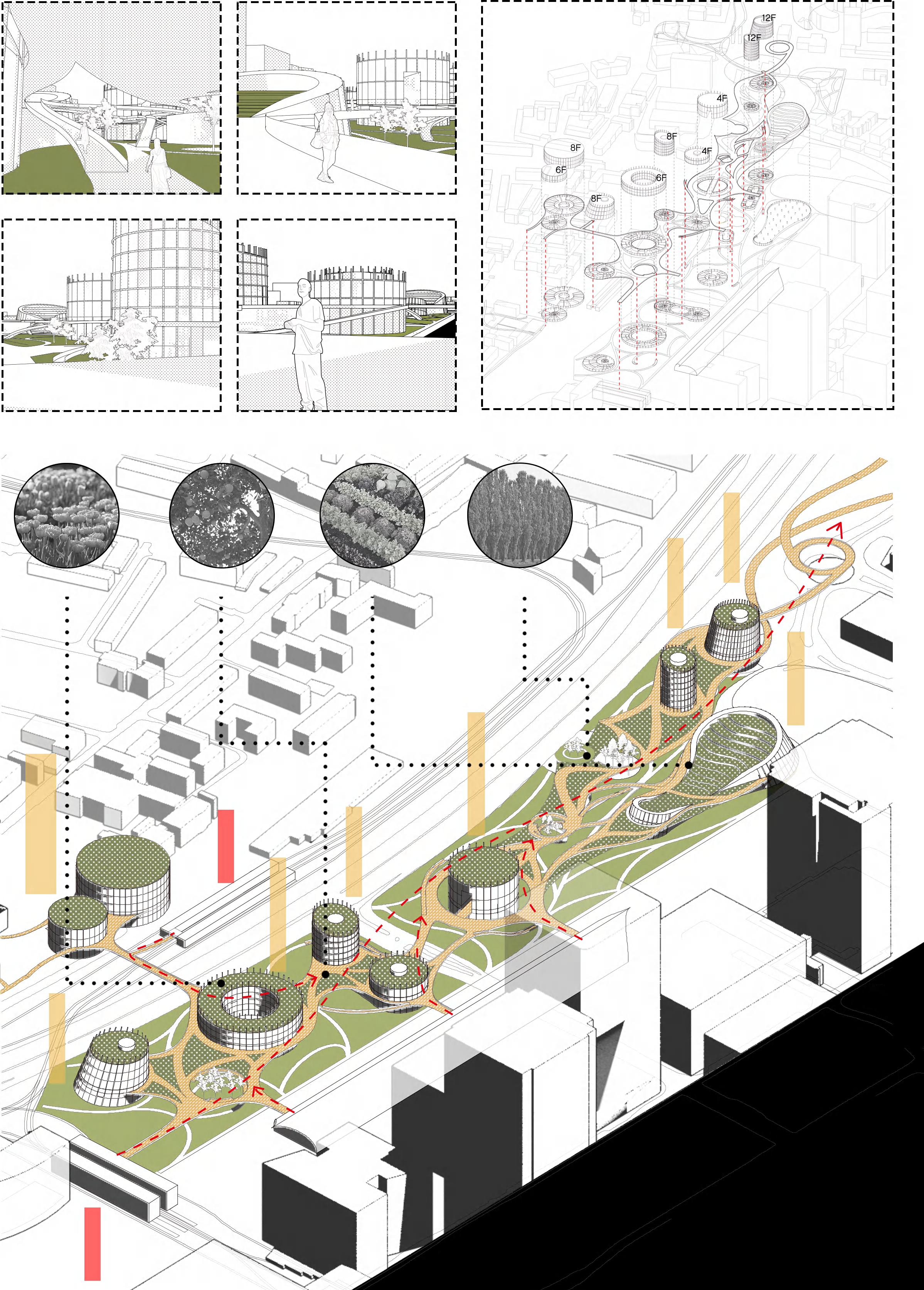 12F
12F
4F
8F
8F
4F
6F
6F
8F