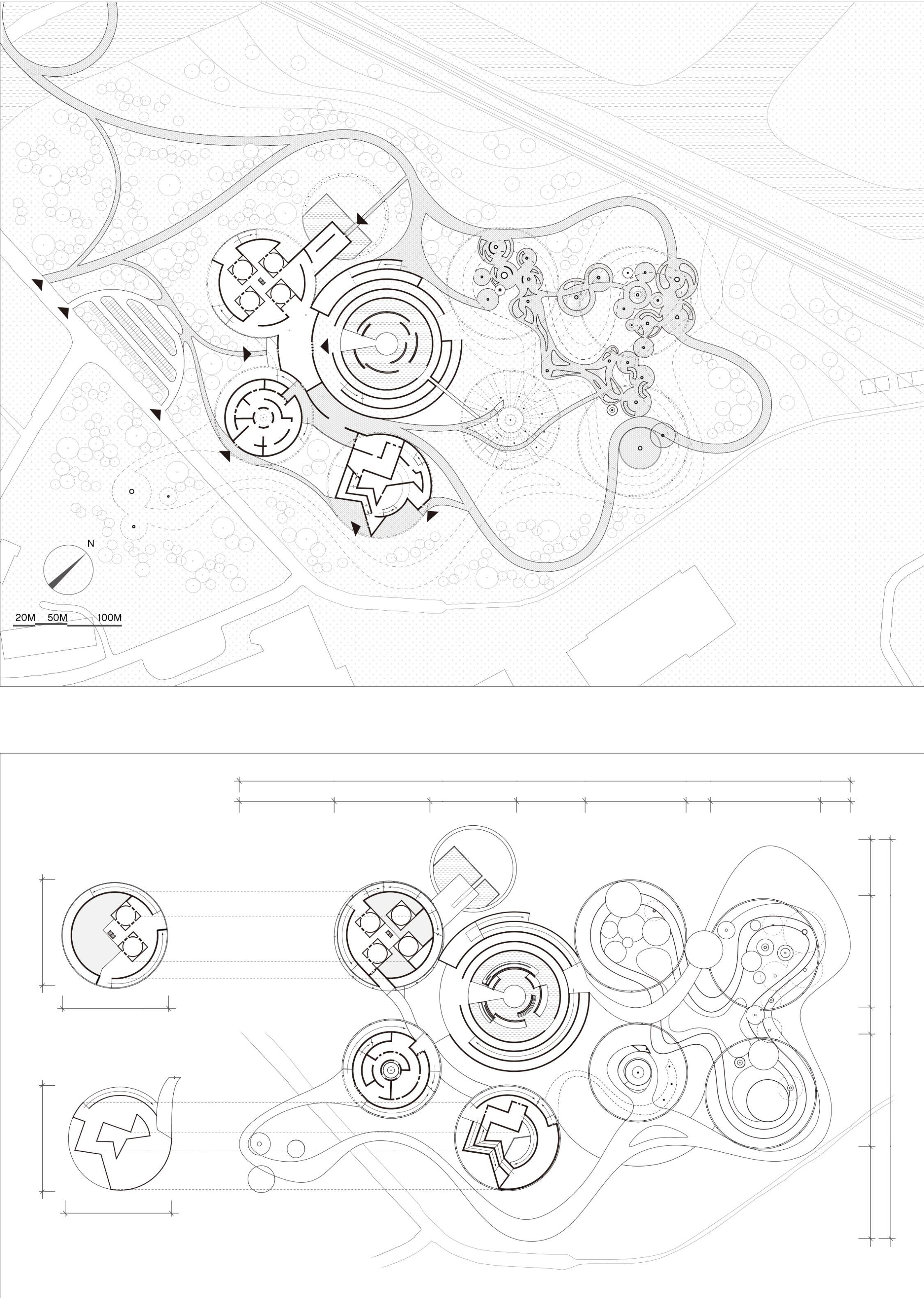 N

20M 50M 100M