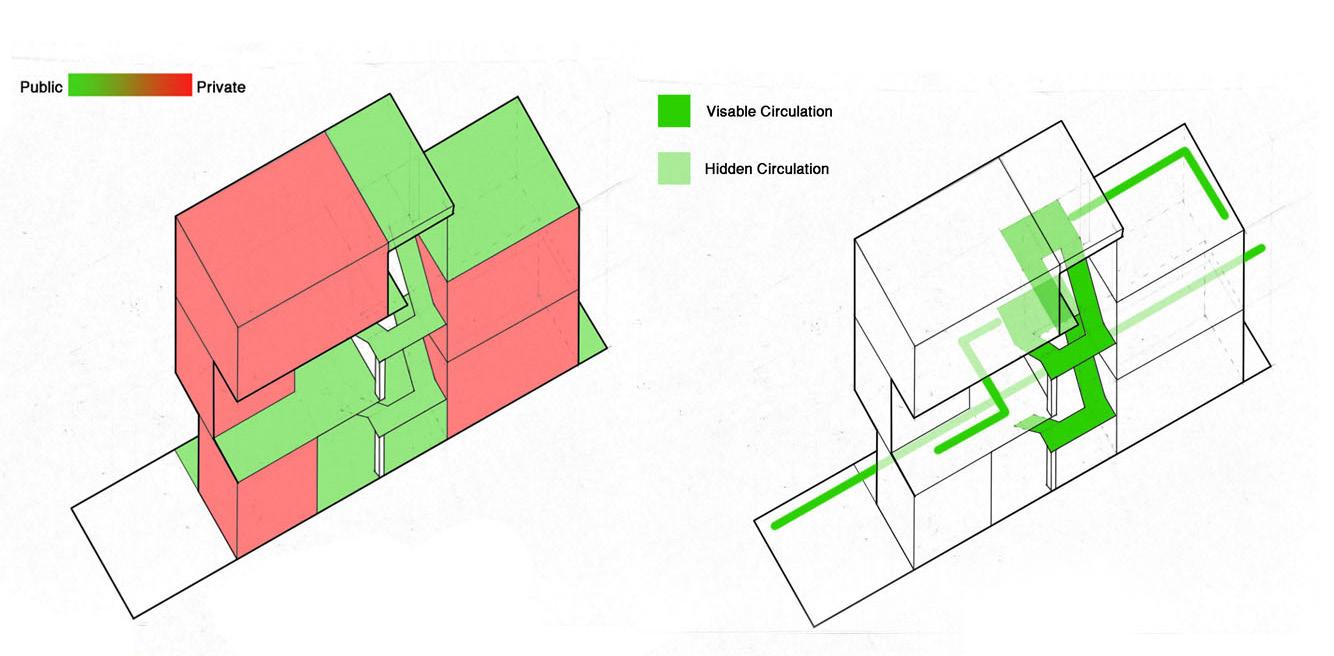 Public Private

Visable Circulation

Hidden Circulation