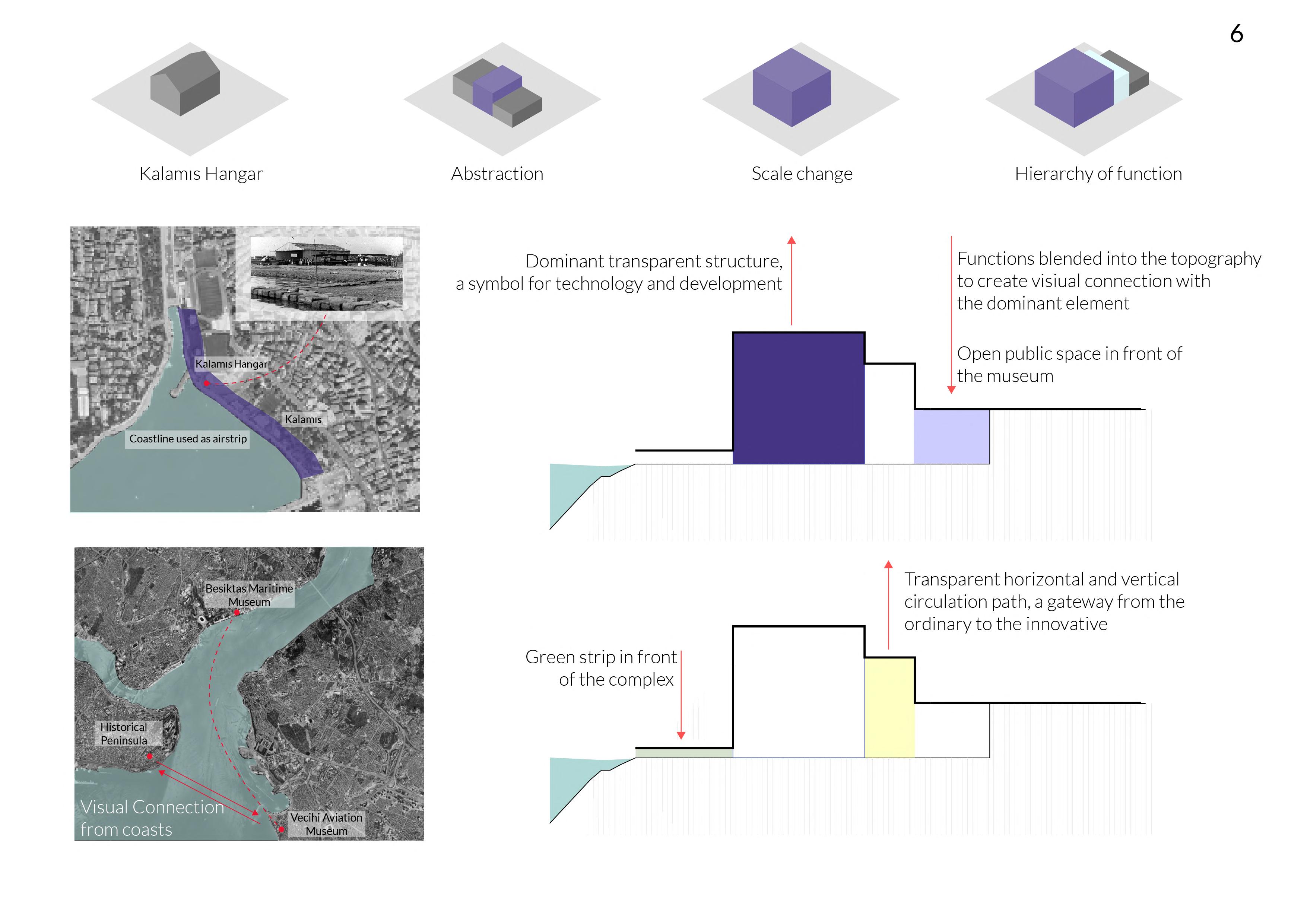 6

Kalamıs Hangar

Abstraction

Scale change

Hierarchy of function

Kalamıs Hangar

Kalamıs

Coastline used as airstrip

Dominant transparent structure, a symbol for technology and development

Functions blended into the topography to create visiual connection with the dominant element

Open public space in front of the museum

Besiktas Maritime Museum

Historical Peninsula

Visual Connection from coasts

Vecihi Aviation Museum

Transparent horizontal and vertical circulation path, a gateway from the ordinary to the innovative

Green strip in front of the complex