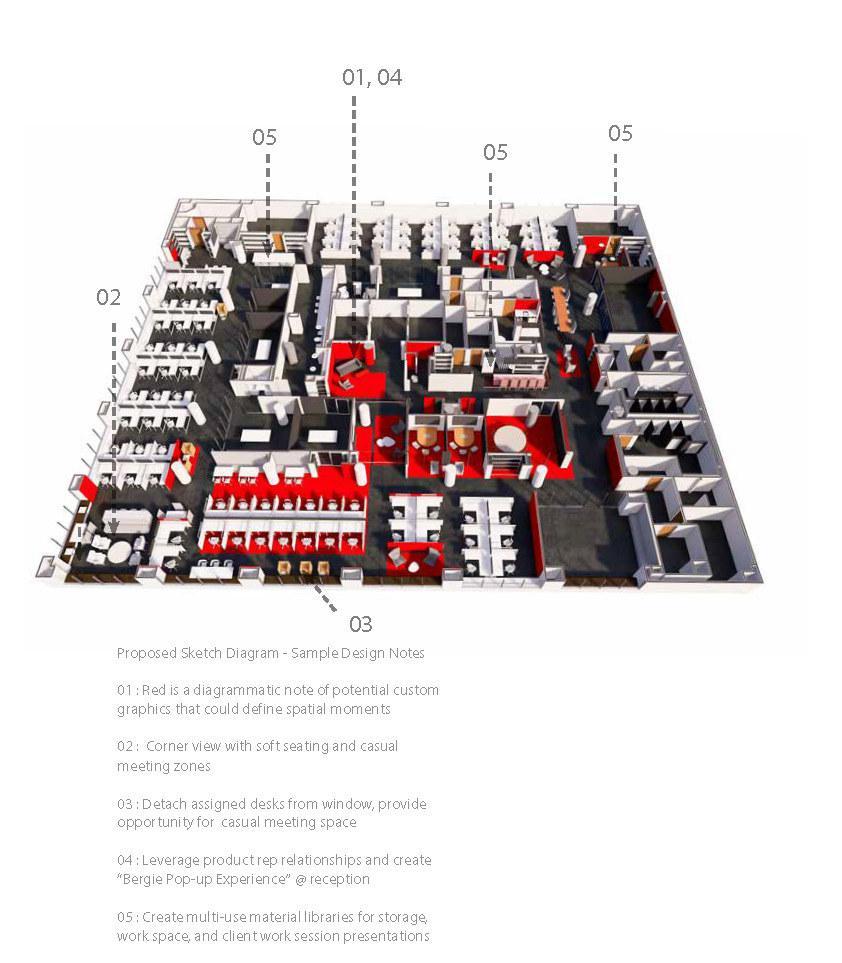 01, 04

05

05

05

02

03

Proposed Sketch Diagram - Sample Design Notes

01 : Red is a diagrammatic note of potential custom graphics that could define spatial moments

02 : Corner view with soft seating and casual meeting zones

03 : Detach assigned desks from window, provide opportunity for casual meeting space

04 : Leverage product rep relationships and create "Bergie Pop-up Experience" @ reception

05 : Create multi-use material libraries for storage, work space, and client work session presentations