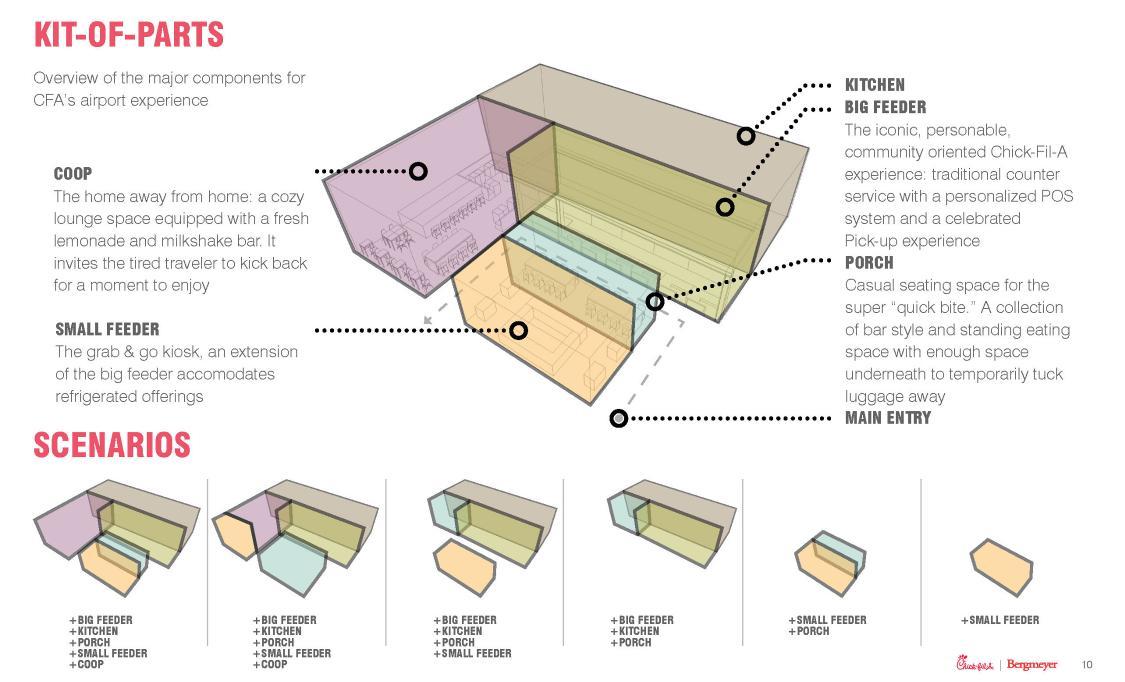 KIT-OF-PARTS

Overview of the major components for CFA's airport experience

COOP
The home away from home: a cozy lounge space equipped with a fresh lemonade and milkshake bar. It invites the tired traveler to kick back for a moment to enjoy

SMALL FEEDER
The grab & go kiosk, an extension of the big feeder accomodates refrigerated offerings

KITCHEN
BIG FEEDER
The iconic, personable, community oriented Chick-Fil-A experience: traditional counter service with a personalized POS system and a celebrated Pick-up experience

PORCH
Casual seating space for the super "quick bite." A collection of bar style and standing eating space with enough space underneath to temporarily tuck luggage away

MAIN ENTRY

SCENARIOS

+BIG FEEDER
+KITCHEN
+PORCH
+SMALL FEEDER
+COOP

+BIG FEEDER
+KITCHEN
+PORCH
+SMALL FEEDER
+COOP

+BIG FEEDER
+KITCHEN
+PORCH
+SMALL FEEDER

+BIG FEEDER
+KITCHEN
+PORCH

+SMALL FEEDER
+PORCH

+SMALL FEEDER

Chick-fil-A | Bergmeyer 10