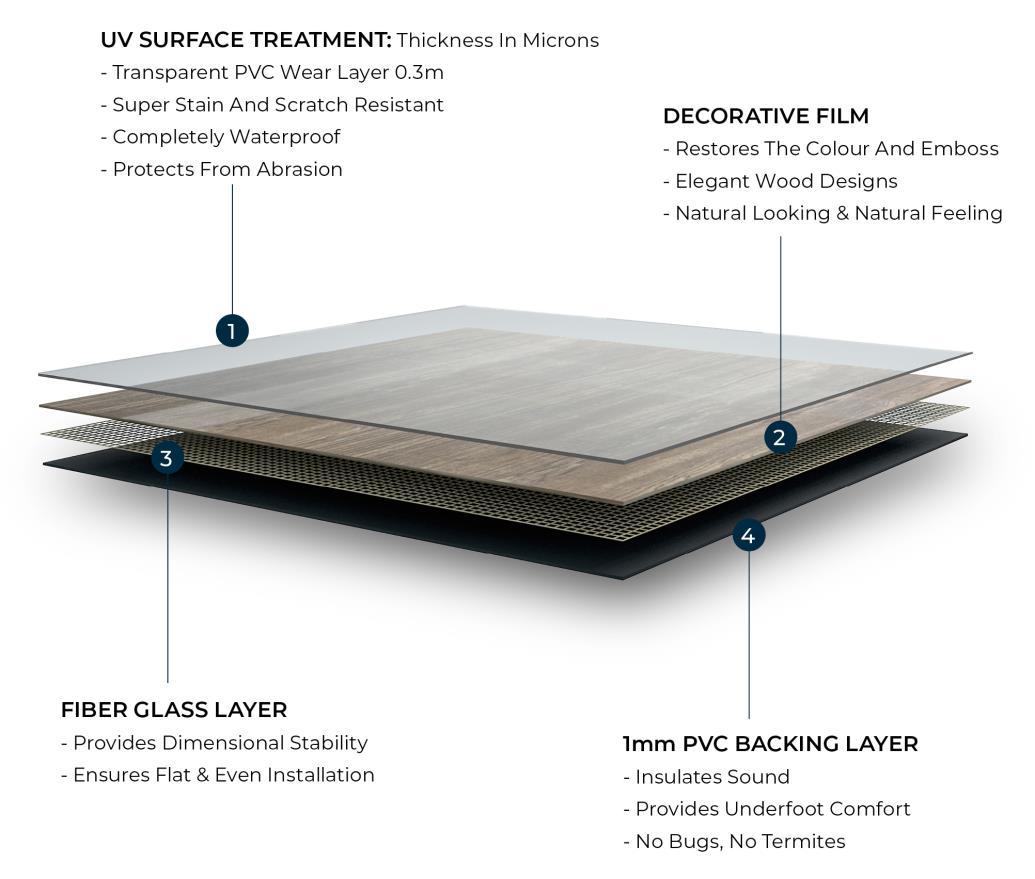 UV SURFACE TREATMENT: Thickness In Microns
- Transparent PVC Wear Layer 0.3m
- Super Stain And Scratch Resistant
- Completely Waterproof
- Protects From Abrasion

DECORATIVE FILM
- Restores The Colour And Emboss
- Elegant Wood Designs
- Natural Looking & Natural Feeling

1

2

3

4

FIBER GLASS LAYER
- Provides Dimensional Stability
- Ensures Flat & Even Installation

1mm PVC BACKING LAYER
- Insulates Sound
- Provides Underfoot Comfort
- No Bugs, No Termites