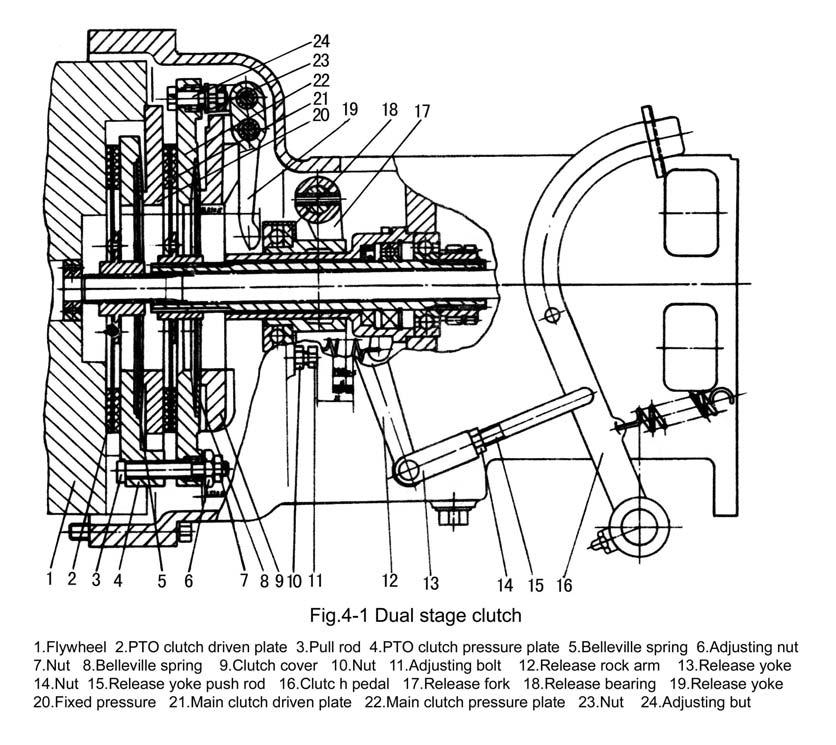 24
23
22
21
20
19
18
17

1 2 3 4 5 6 7 8 9 10 11 12 13 14 15 16

Fig.4-1 Dual stage clutch

1.Flywheel 2.PTO clutch driven plate 3.Pull rod 4.PTO clutch pressure plate 5.Belleville spring 6.Adjusting nut 7.Nut 8.Belleville spring 9.Clutch cover 10.Nut 11.Adjusting bolt 12.Release rock arm 13.Release yoke 14.Nut 15.Release yoke push rod 16.Clutc h pedal 17.Release fork 18.Release bearing 19.Release yoke 20.Fixed pressure 21.Main clutch driven plate 22.Main clutch pressure plate 23.Nut 24.Adjusting but