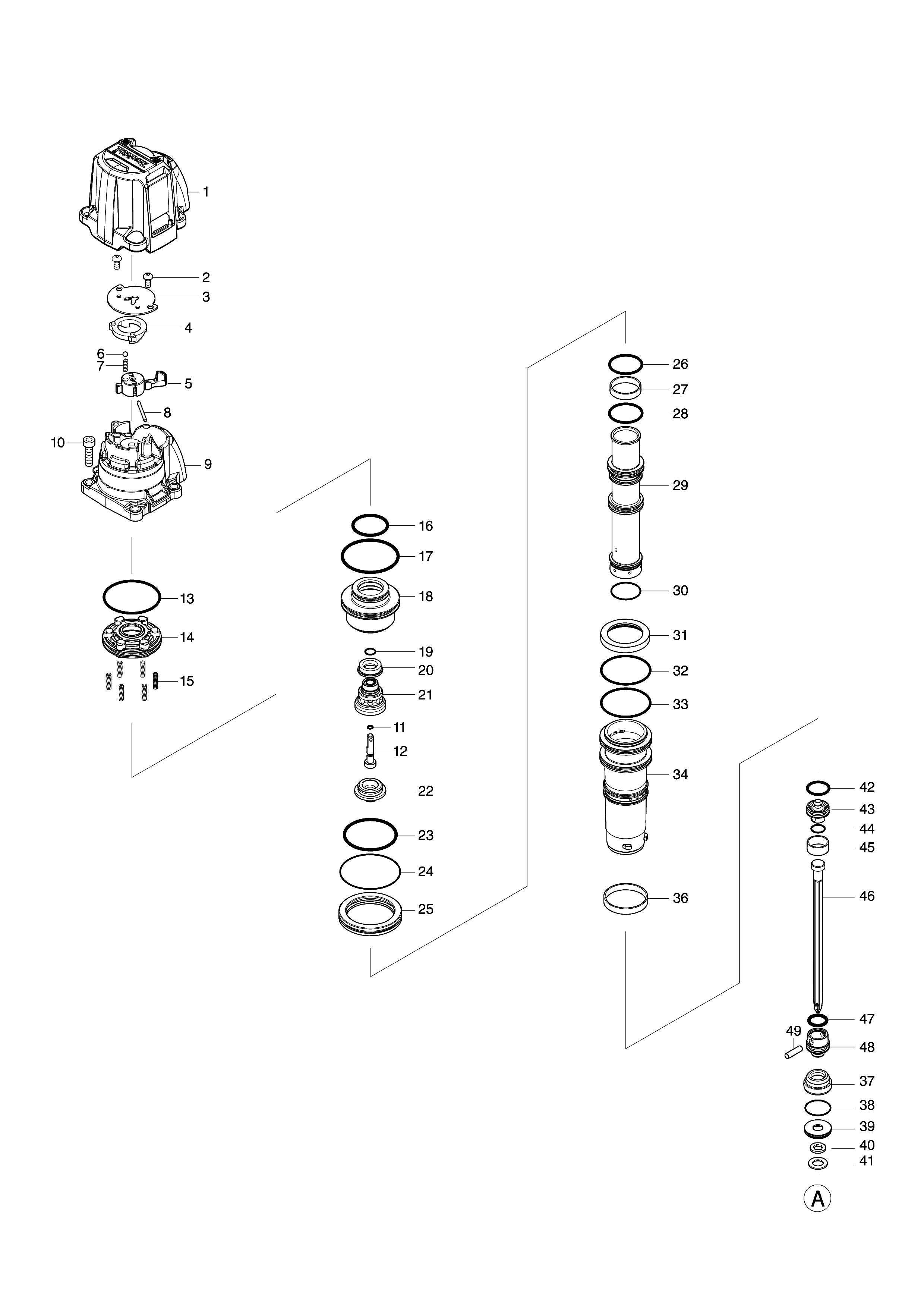 1
2
3
4
6
7
5
8
10
9
13
14
15
16
17
18
19
20
21
11
12
22
23
24
25
26
27
28
29
30
31
32
33
34
36
42
43
44
45
46
47
49
48
37
38
39
40
41
A