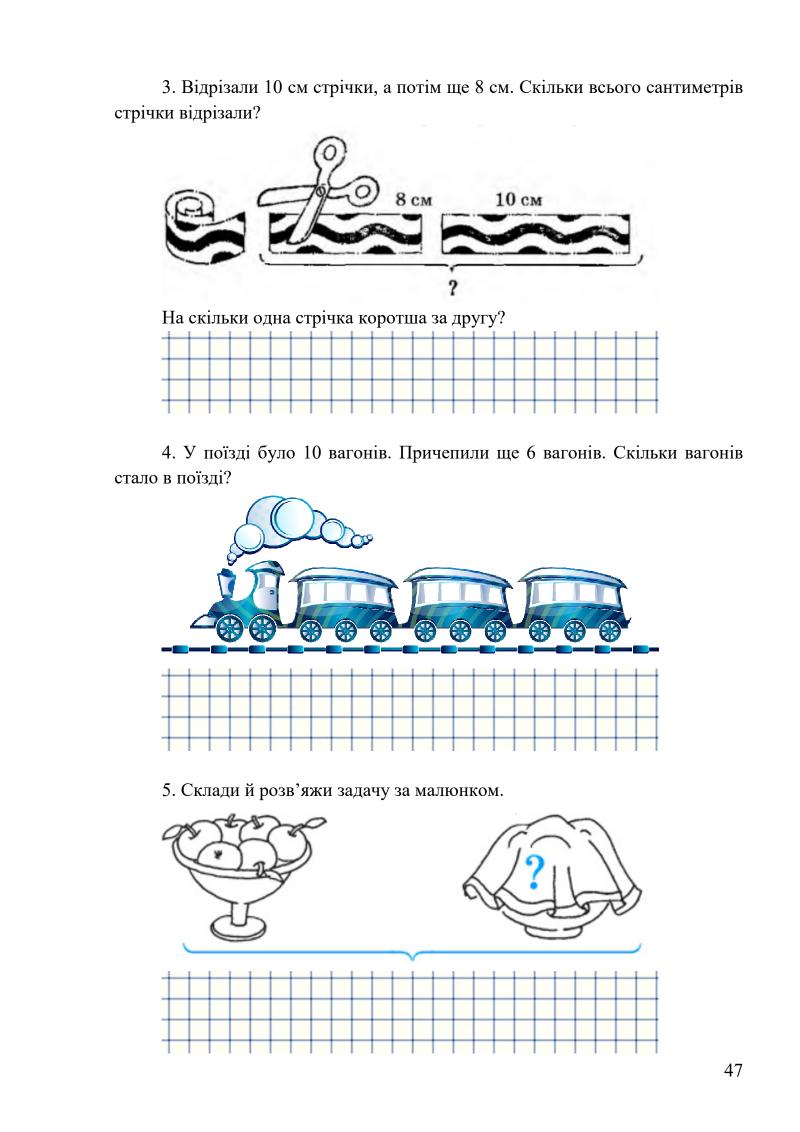 3. Відрізали 10 см стрічки, а потім ще 8 см. Скільки всього сантиметрів стрічки відрізали?

8 см

10 см

?

На скільки одна стрічка коротша за другу?

4. У поїзді було 10 вагонів. Причепили ще 6 вагонів. Скільки вагонів стало в поїзді?

5. Склади й розв'яжи задачу за малюнком.

?

47