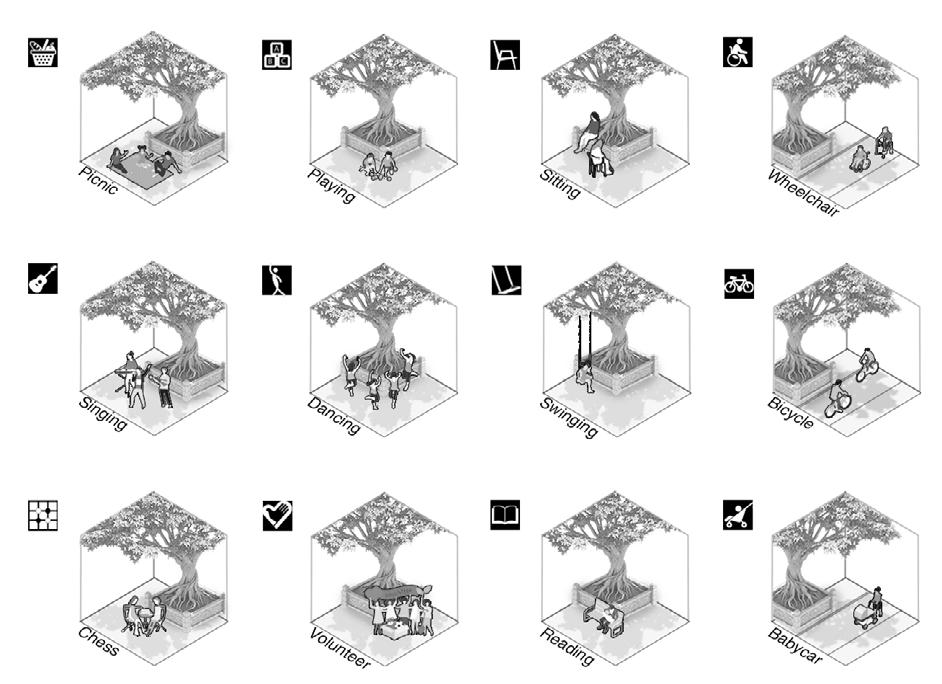 Picnic

Playing

Sitting

Wheelchair

Singing

Dancing

Swinging

Bicycle

Chess

Volunteer

Reading

Babycar