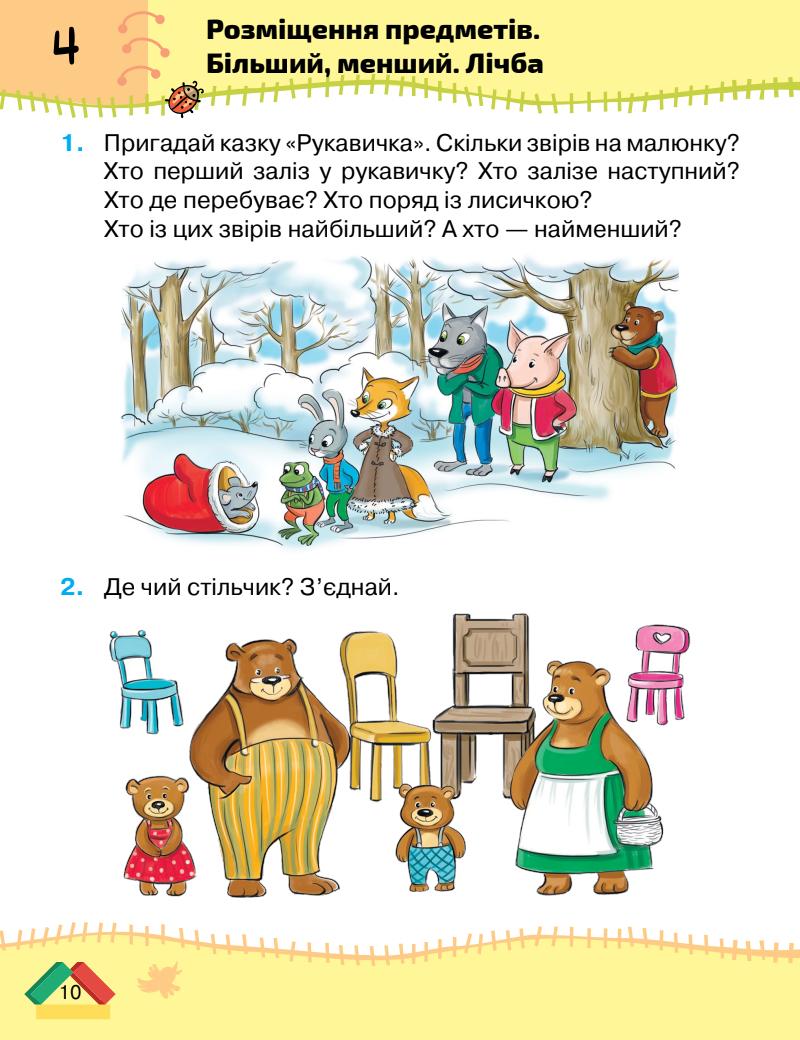 4

Розміщення предметів.
Більший, менший. Лічба

1. Пригадай казку «Рукавичка». Скільки звірів на малюнку? Хто перший заліз у рукавичку? Хто залізе наступний? Хто де перебуває? Хто поряд із лисичкою? Хто із цих звірів найбільший? А хто — найменший?

2. Де чий стільчик? З'єднай.

10