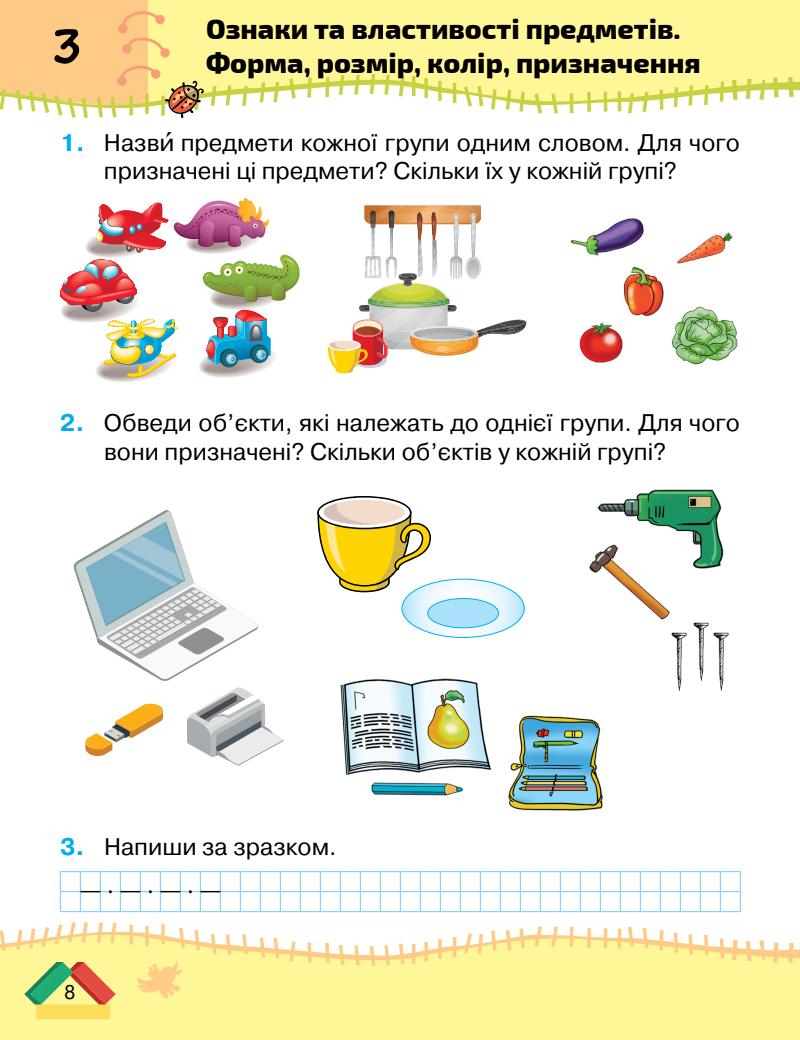 3

Ознаки та властивості предметів. Форма, розмір, колір, призначення

1. Назви́ предмети кожної групи одним словом. Для чого призначені ці предмети? Скільки їх у кожній групі?

2. Обведи об'єкти, які належать до однієї групи. Для чого вони призначені? Скільки об'єктів у кожній групі?

3. Напиши за зразком.

— · — · — · —

8