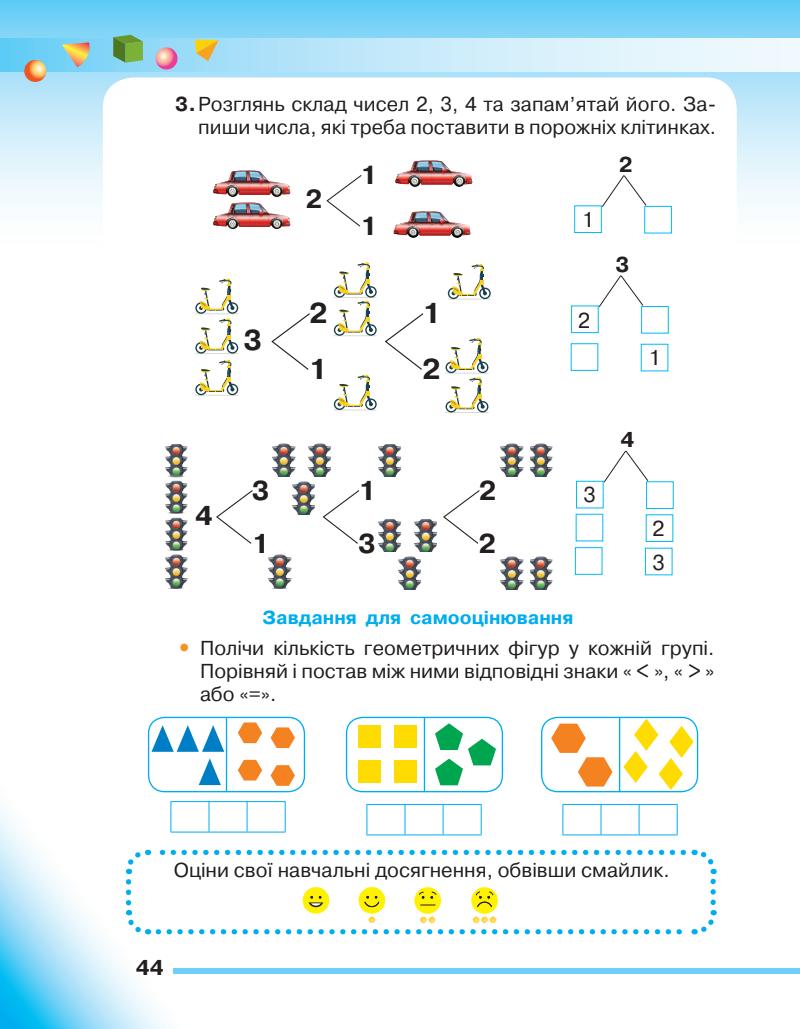 3. Розглянь склад чисел 2, 3, 4 та запам'ятай його. Запиши числа, які треба поставити в порожніх клітинках.

2 1 1

2
1

3 2 1 1 2

3
2
1

4 3 1 1 3 2 2

4
3
2
3

Завдання для самооцінювання

• Полічи кількість геометричних фігур у кожній групі. Порівняй і постав між ними відповідні знаки « < », « > » або «=».

Оціни свої навчальні досягнення, обвівши смайлик.

44