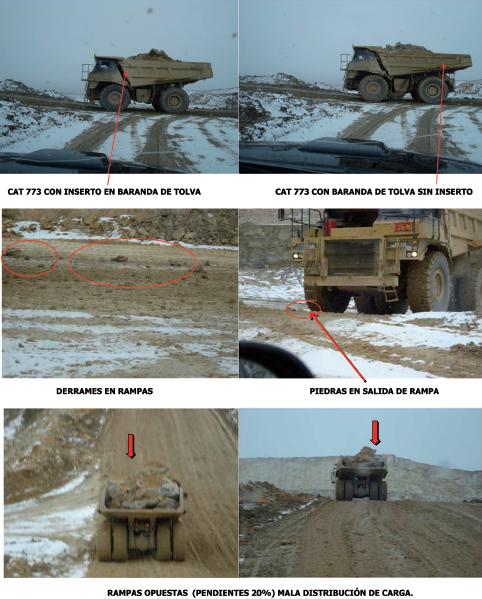 CAT 773 CON INSERTO EN BARANDA DE TOLVA

CAT 773 CON BARANDA DE TOLVA SIN INSERTO

DERRAMES EN RAMPAS

PIEDRAS EN SALIDA DE RAMPA

RAMPAS OPUESTAS (PENDIENTES 20%) MALA DISTRIBUCIÓN DE CARGA.