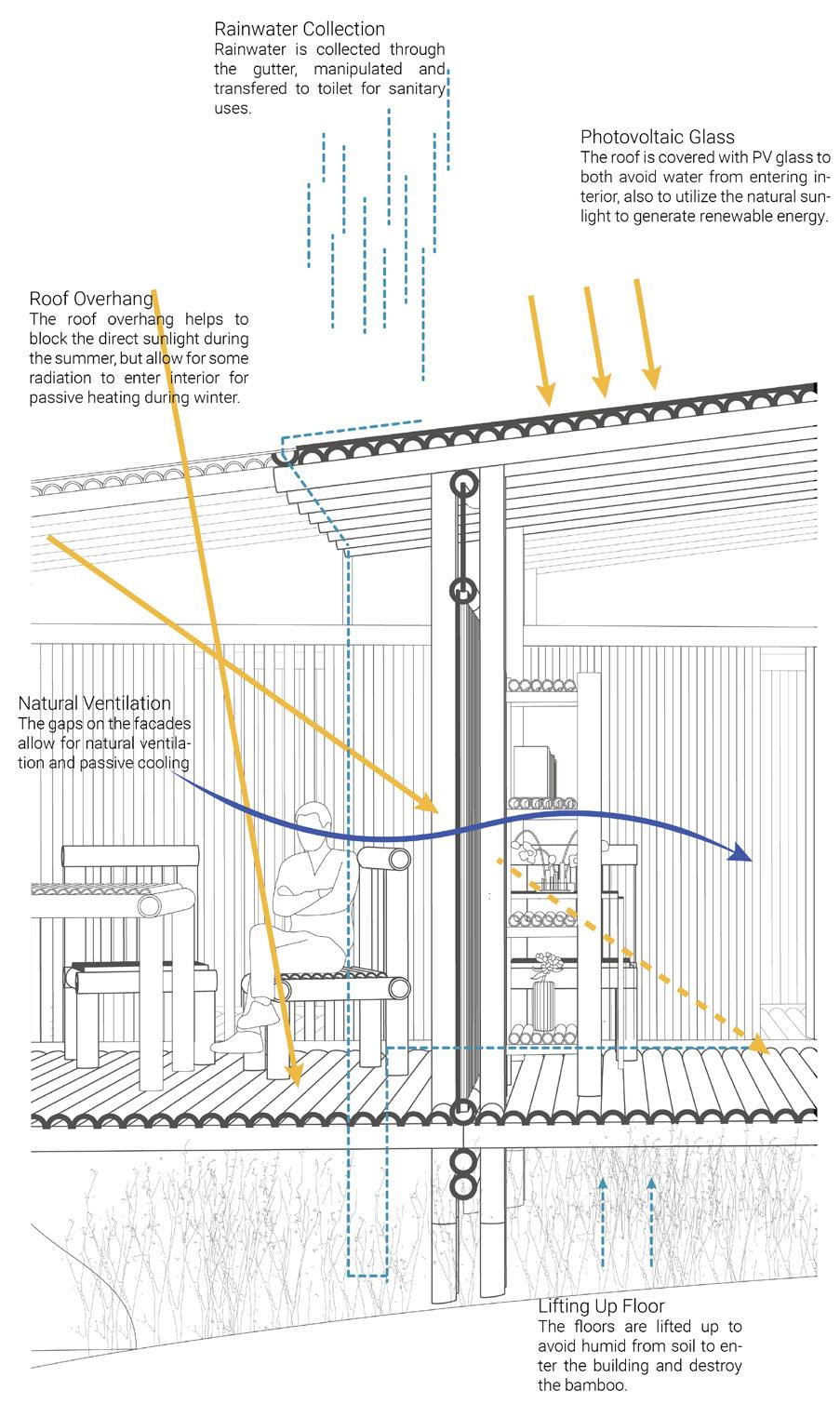 Rainwater Collection
Rainwater is collected through the gutter, manipulated and transfered to toilet for sanitary uses.

Photovoltaic Glass
The roof is covered with PV glass to both avoid water from entering interior, also to utilize the natural sunlight to generate renewable energy.

Roof Overhang
The roof overhang helps to block the direct sunlight during the summer, but allow for some radiation to enter interior for passive heating during winter.

Natural Ventilation
The gaps on the facades allow for natural ventilation and passive cooling

Lifting Up Floor
The floors are lifted up to avoid humid from soil to enter the building and destroy the bamboo.