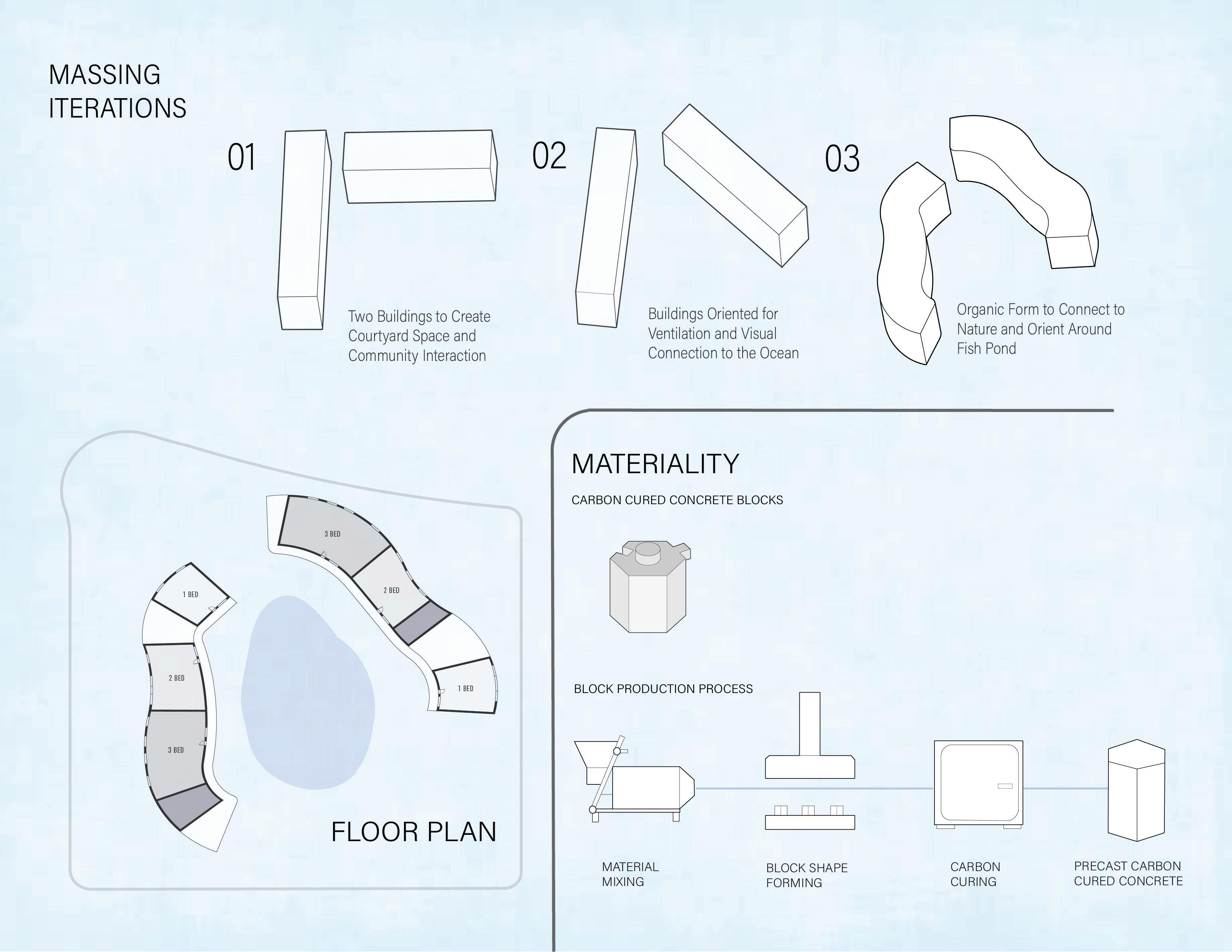 MASSING ITERATIONS

01

Two Buildings to Create Courtyard Space and Community Interaction

02

Buildings Oriented for Ventilation and Visual Connection to the Ocean

03

Organic Form to Connect to Nature and Orient Around Fish Pond

3 BED

2 BED

1 BED

1 BED

2 BED

3 BED

FLOOR PLAN

MATERIALITY

CARBON CURED CONCRETE BLOCKS

BLOCK PRODUCTION PROCESS

MATERIAL MIXING

BLOCK SHAPE FORMING

CARBON CURING

PRECAST CARBON CURED CONCRETE