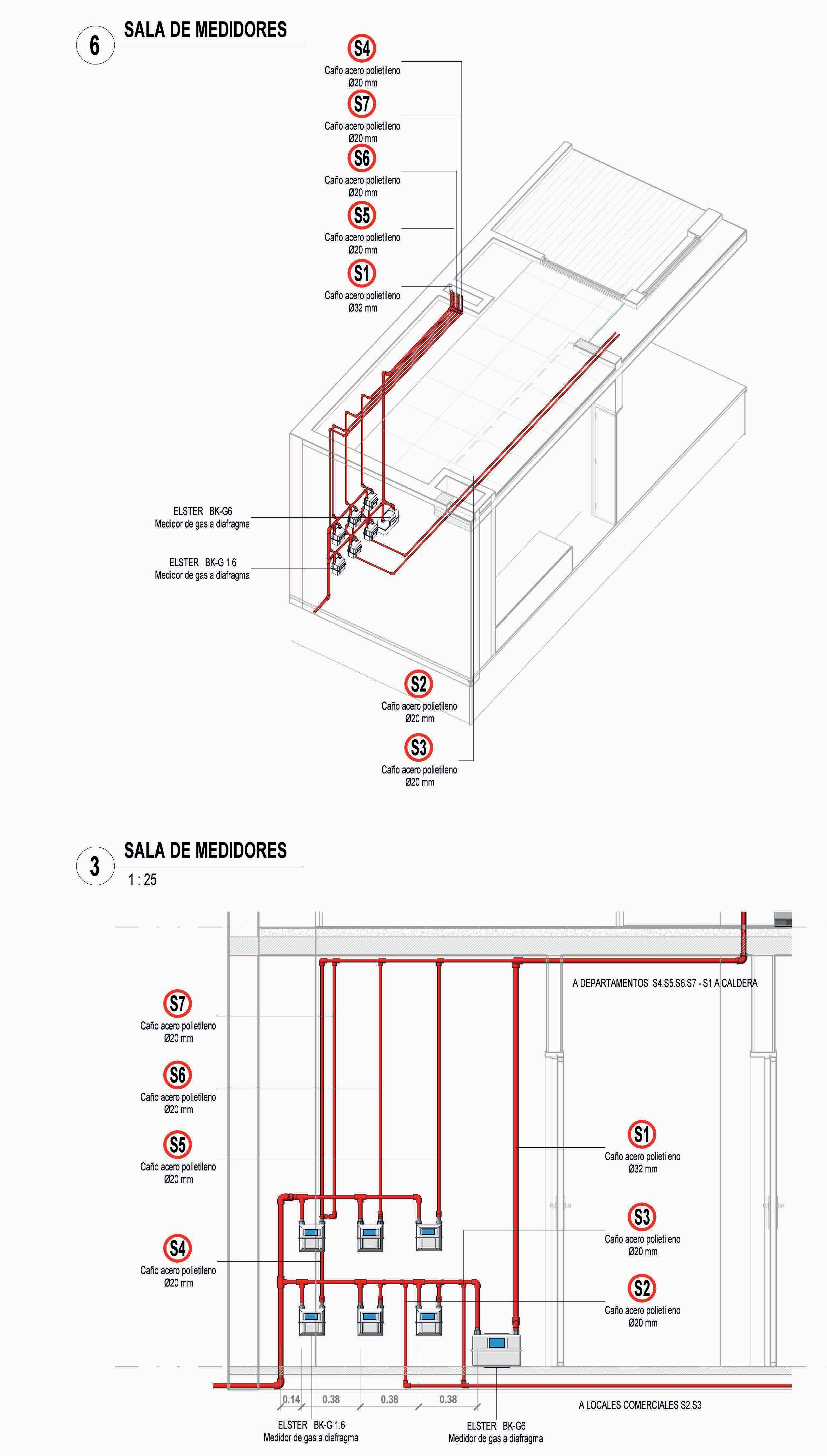 6 SALA DE MEDIDORES

S4
Caño acero polietileno
Ø20 mm

S7
Caño acero polietileno
Ø20 mm

S6
Caño acero polietileno
Ø20 mm

S5
Caño acero polietileno
Ø20 mm

S1
Caño acero polietileno
Ø32 mm

ELSTER BK-G6
Medidor de gas a diafragma

ELSTER BK-G 1.6
Medidor de gas a diafragma

S2
Caño acero polietileno
Ø20 mm

S3
Caño acero polietileno
Ø20 mm

3 SALA DE MEDIDORES
1 : 25

A DEPARTAMENTOS S4.S5.S6.S7 - S1 A CALDERA

S7
Caño acero polietileno
Ø20 mm

S6
Caño acero polietileno
Ø20 mm

S5
Caño acero polietileno
Ø20 mm

S4
Caño acero polietileno
Ø20 mm

S1
Caño acero polietileno
Ø32 mm

S3
Caño acero polietileno
Ø20 mm

S2
Caño acero polietileno
Ø20 mm

0.14 0.38 0.38 0.38

A LOCALES COMERCIALES S2.S3

ELSTER BK-G 1.6
Medidor de gas a diafragma

ELSTER BK-G6
Medidor de gas a diafragma