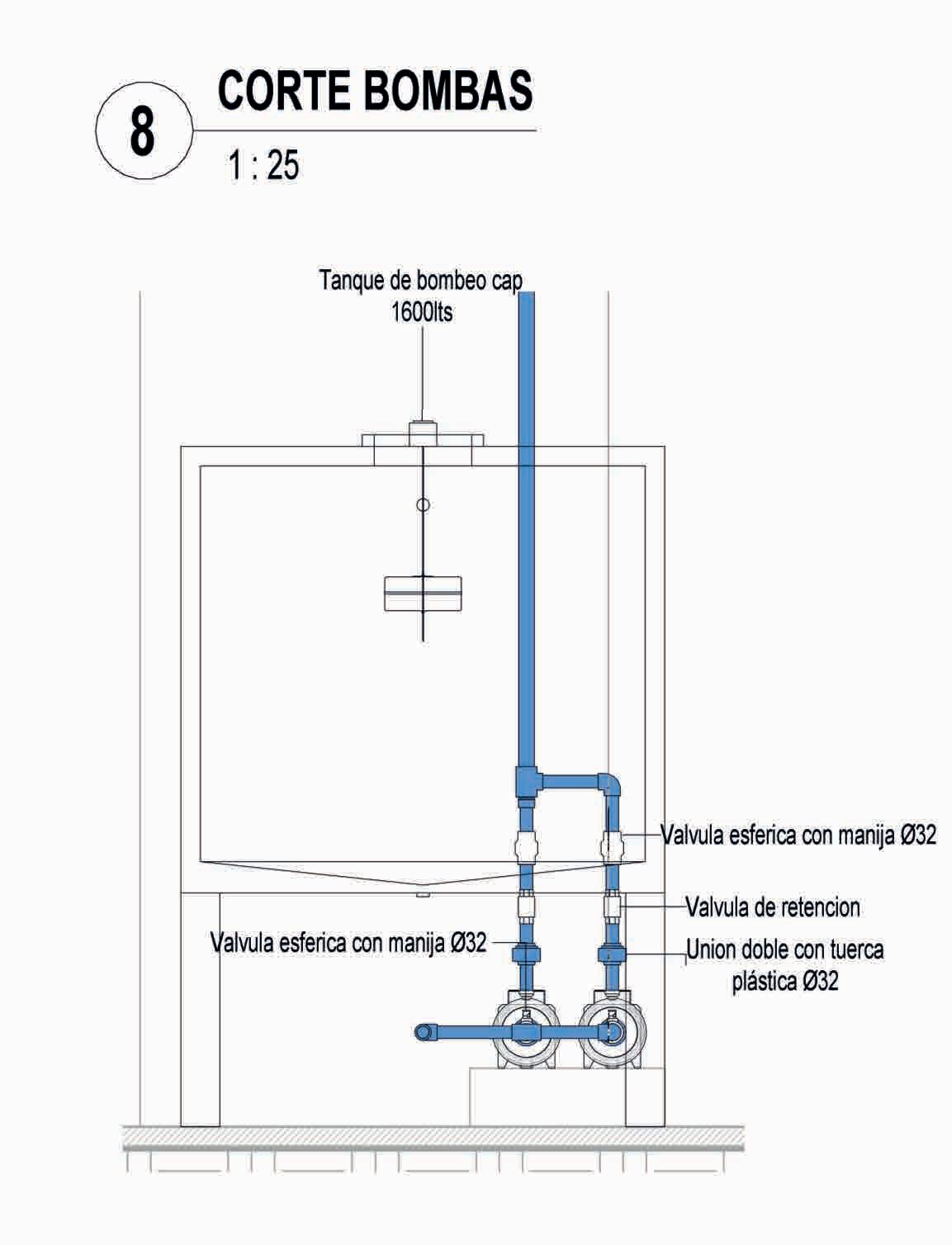 8

CORTE BOMBAS

1 : 25

Tanque de bombeo cap 1600lts

Valvula esferica con manija Ø32

Valvula de retencion

Valvula esferica con manija Ø32

Union doble con tuerca plástica Ø32