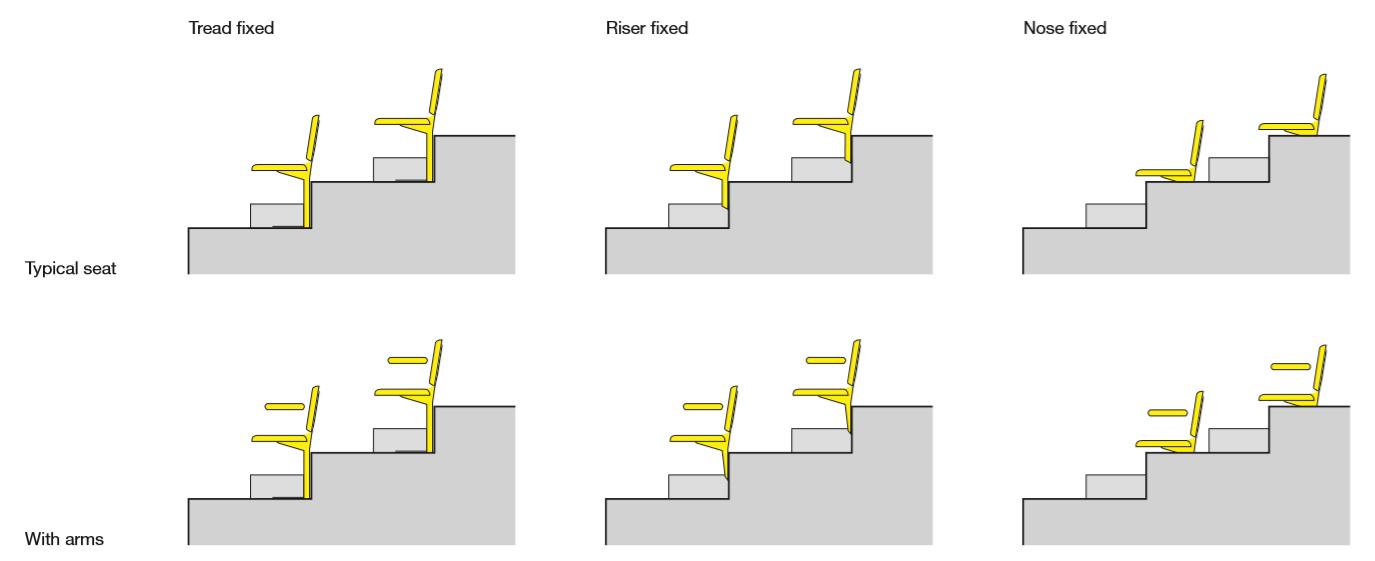 Tread fixed

Riser fixed

Nose fixed

Typical seat

With arms