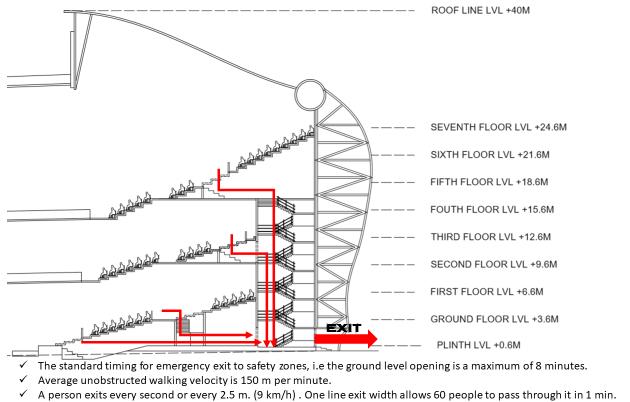 ROOF LINE LVL +40M

SEVENTH FLOOR LVL +24.6M

SIXTH FLOOR LVL +21.6M

FIFTH FLOOR LVL +18.6M

FOUTH FLOOR LVL +15.6M

THIRD FLOOR LVL +12.6M

SECOND FLOOR LVL +9.6M

FIRST FLOOR LVL +6.6M

GROUND FLOOR LVL +3.6M

EXIT

PLINTH LVL +0.6M

✓ The standard timing for emergency exit to safety zones, i.e the ground level opening is a maximum of 8 minutes.
✓ Average unobstructed walking velocity is 150 m per minute.
✓ A person exits every second or every 2.5 m. (9 km/h) . One line exit width allows 60 people to pass through it in 1 min.