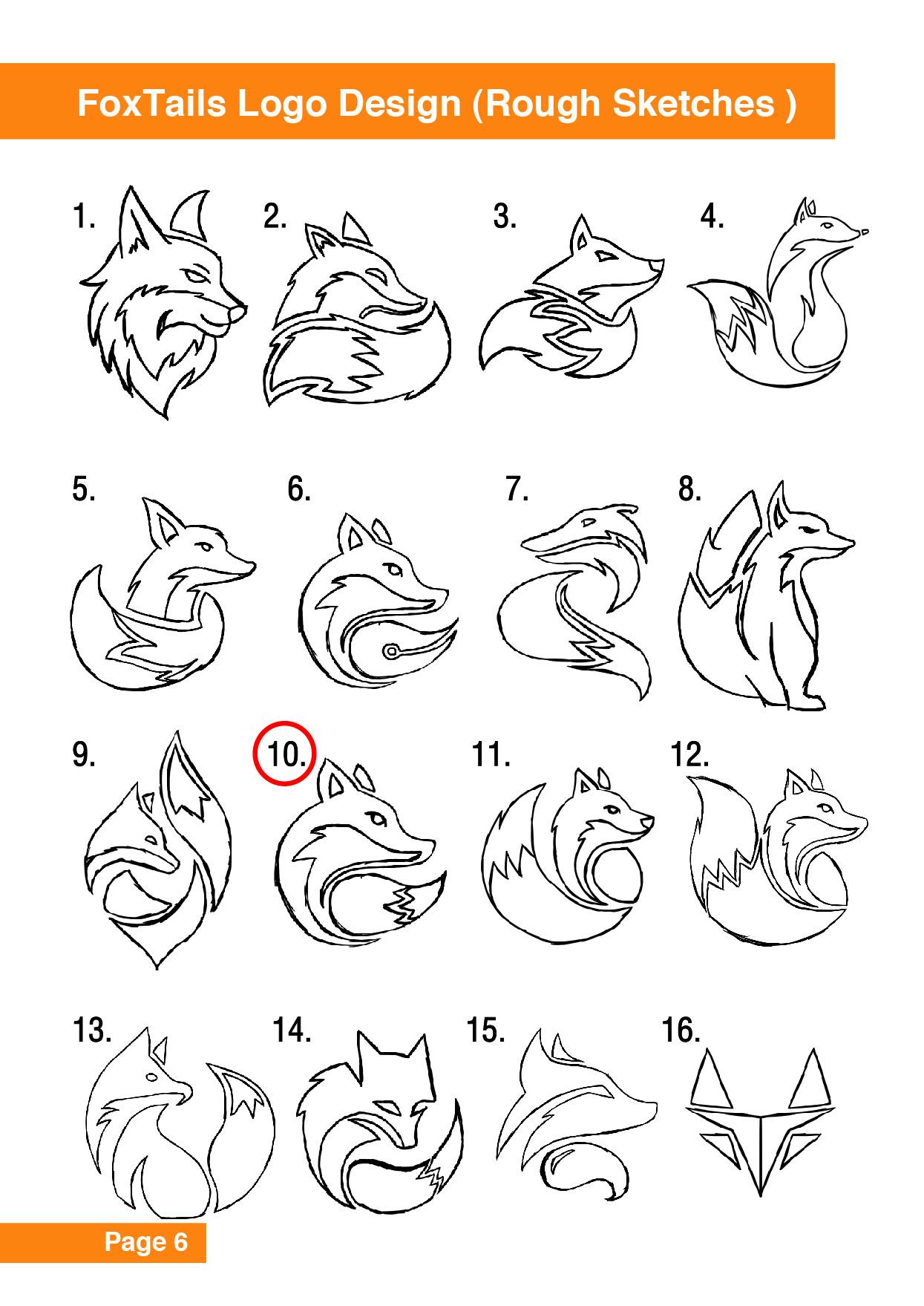 FoxTails Logo Design (Rough Sketches )

1. 2. 3. 4.

5. 6. 7. 8.

9. 10. 11. 12.

13. 14. 15. 16.

Page 6