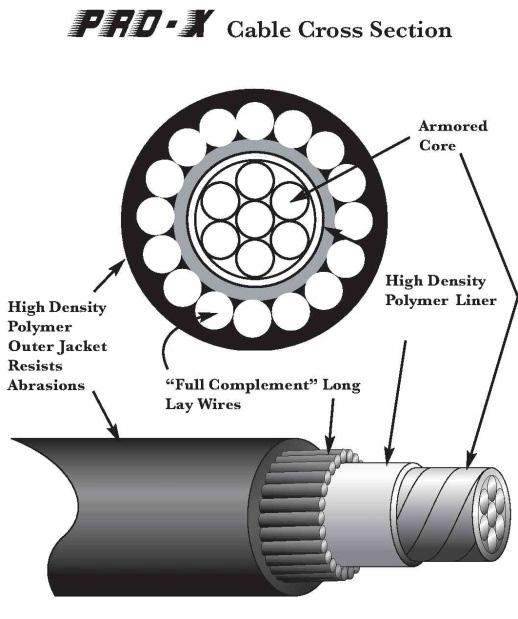 PRO-X Cable Cross Section

Armored Core

High Density Polymer Liner

High Density Polymer Outer Jacket Resists Abrasions

"Full Complement" Long Lay Wires