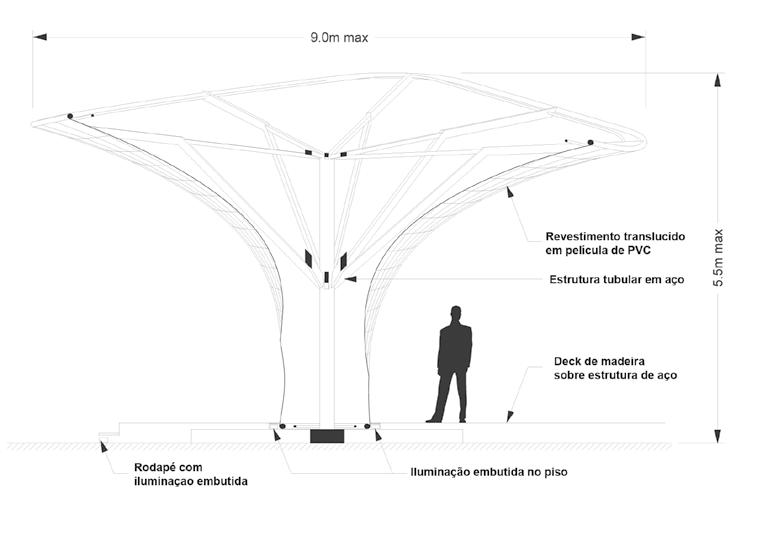 9.0m max

5.5m max

Revestimento translucido em pelicula de PVC

Estrutura tubular em aço

Deck de madeira sobre estrutura de aço

Rodapé com iluminaçao embutida

Iluminação embutida no piso