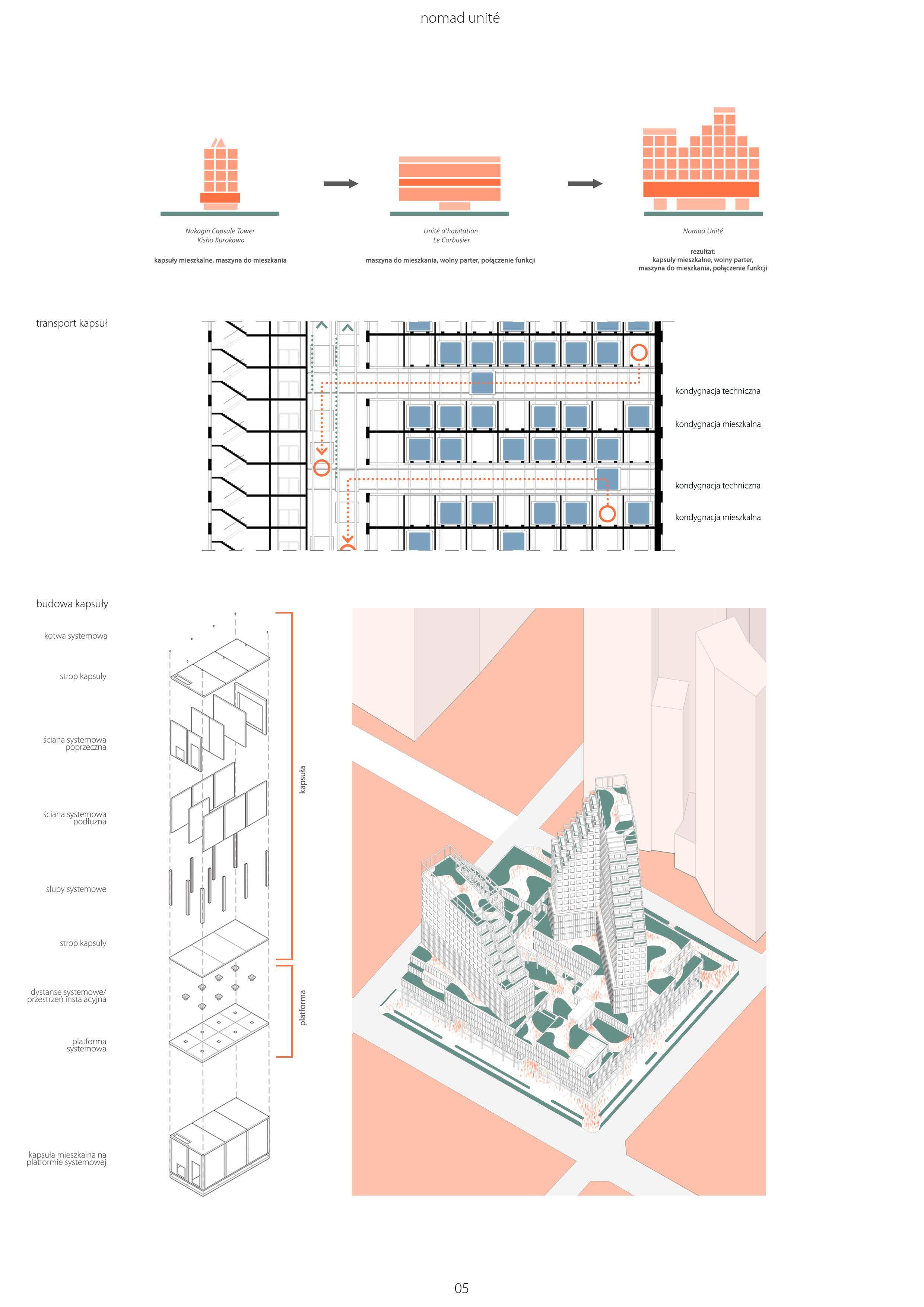 nomad unité

Nakagin Capsule Tower
Kisho Kurokawa

kapsuły mieszkalne, maszyna do mieszkania

Unité d'habitation
Le Corbusier

maszyna do mieszkania, wolny parter, połączenie funkcji

Nomad Unité

rezultat:
kapsuły mieszkalne, wolny parter,
maszyna do mieszkania, połączenie funkcji

transport kapsuł

kondygnacja techniczna

kondygnacja mieszkalna

kondygnacja techniczna

kondygnacja mieszkalna

budowa kapsuły

kotwa systemowa

strop kapsuły

ściana systemowa poprzeczna

ściana systemowa podłużna

słupy systemowe

strop kapsuły

dystanse systemowe/ przestrzeń instalacyjna

platforma systemowa

kapsuła mieszkalna na platformie systemowej

kapsuła

platforma

05