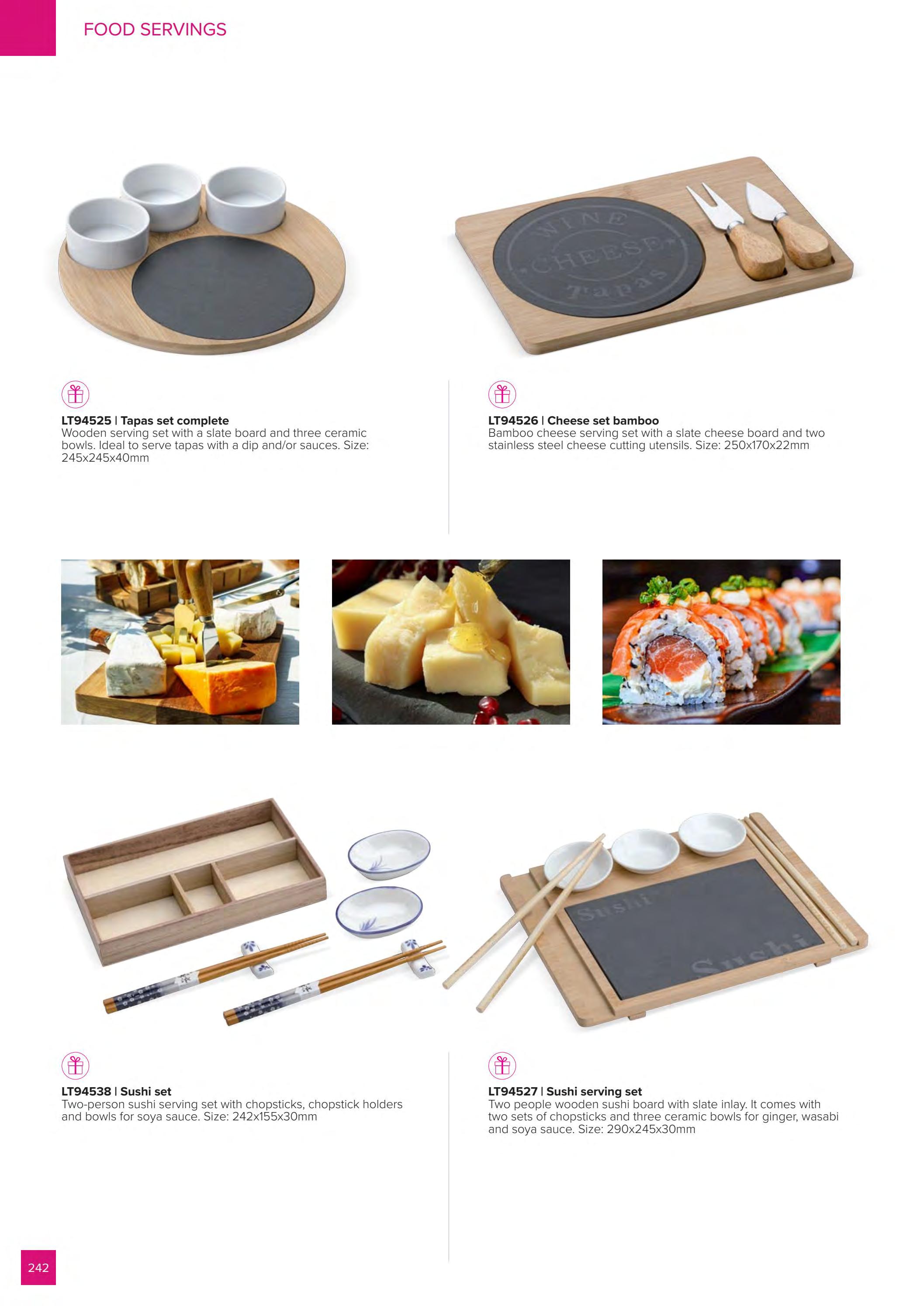 FOOD SERVINGS

WINE
CHEESE
Tapas

LT94525 | Tapas set complete
Wooden serving set with a slate board and three ceramic bowls. Ideal to serve tapas with a dip and/or sauces. Size: 245x245x40mm

LT94526 | Cheese set bamboo
Bamboo cheese serving set with a slate cheese board and two stainless steel cheese cutting utensils. Size: 250x170x22mm

Sushi
Sushi

LT94538 | Sushi set
Two-person sushi serving set with chopsticks, chopstick holders and bowls for soya sauce. Size: 242x155x30mm

LT94527 | Sushi serving set
Two people wooden sushi board with slate inlay. It comes with two sets of chopsticks and three ceramic bowls for ginger, wasabi and soya sauce. Size: 290x245x30mm

242