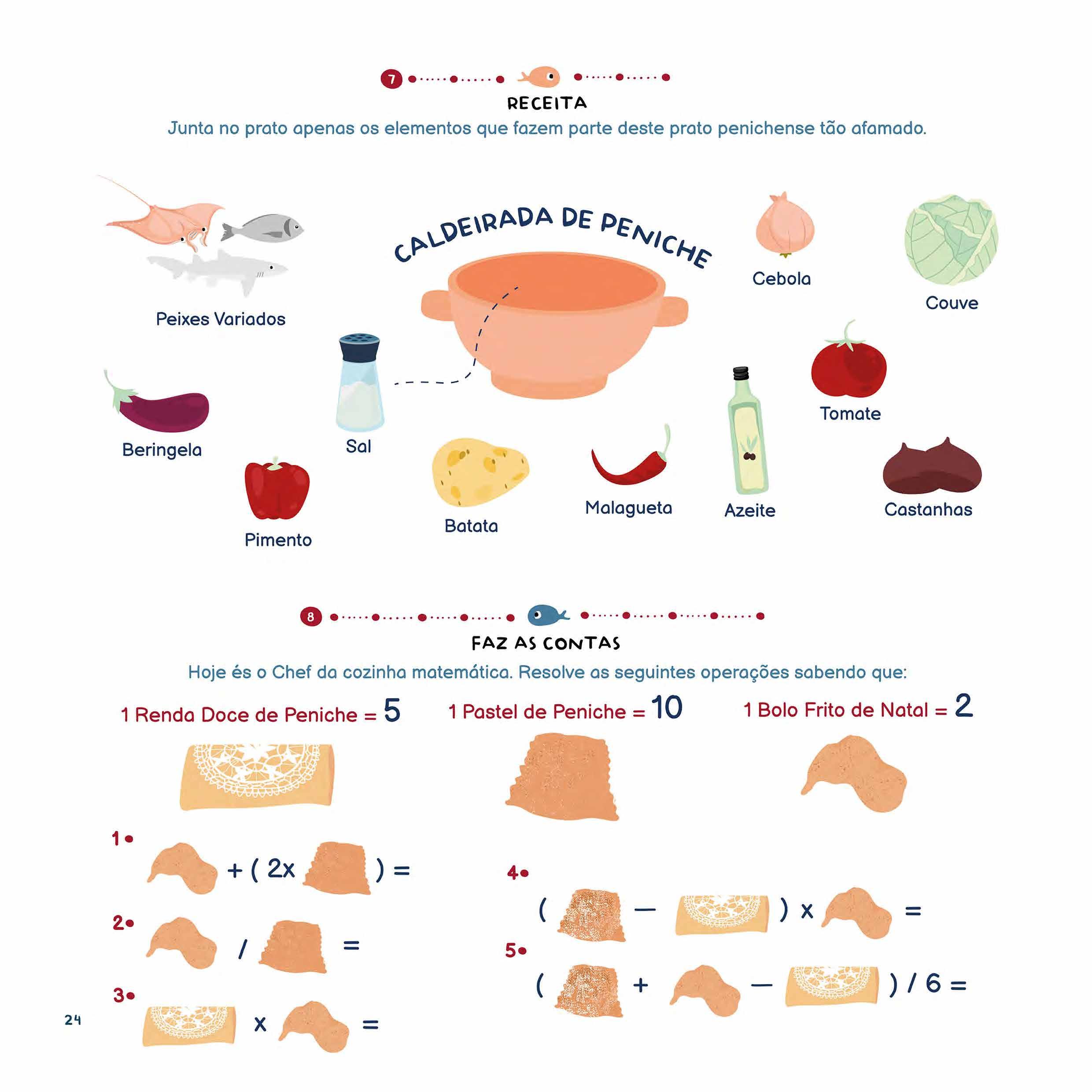 7

RECEITA

Junta no prato apenas os elementos que fazem parte deste prato penichense tão afamado.

CALDEIRADA DE PENICHE

Peixes Variados

Cebola

Couve

Beringela

Sal

Tomate

Pimento

Batata

Malagueta

Azeite

Castanhas

8

FAZ AS CONTAS

Hoje és o Chef da cozinha matemática. Resolve as seguintes operações sabendo que:

1 Renda Doce de Peniche = 5

1 Pastel de Peniche = 10

1 Bolo Frito de Natal = 2

1• + ( 2x ) =

2• / =

3• x =

4• ( — ) x =

5• ( + — ) / 6 =

24