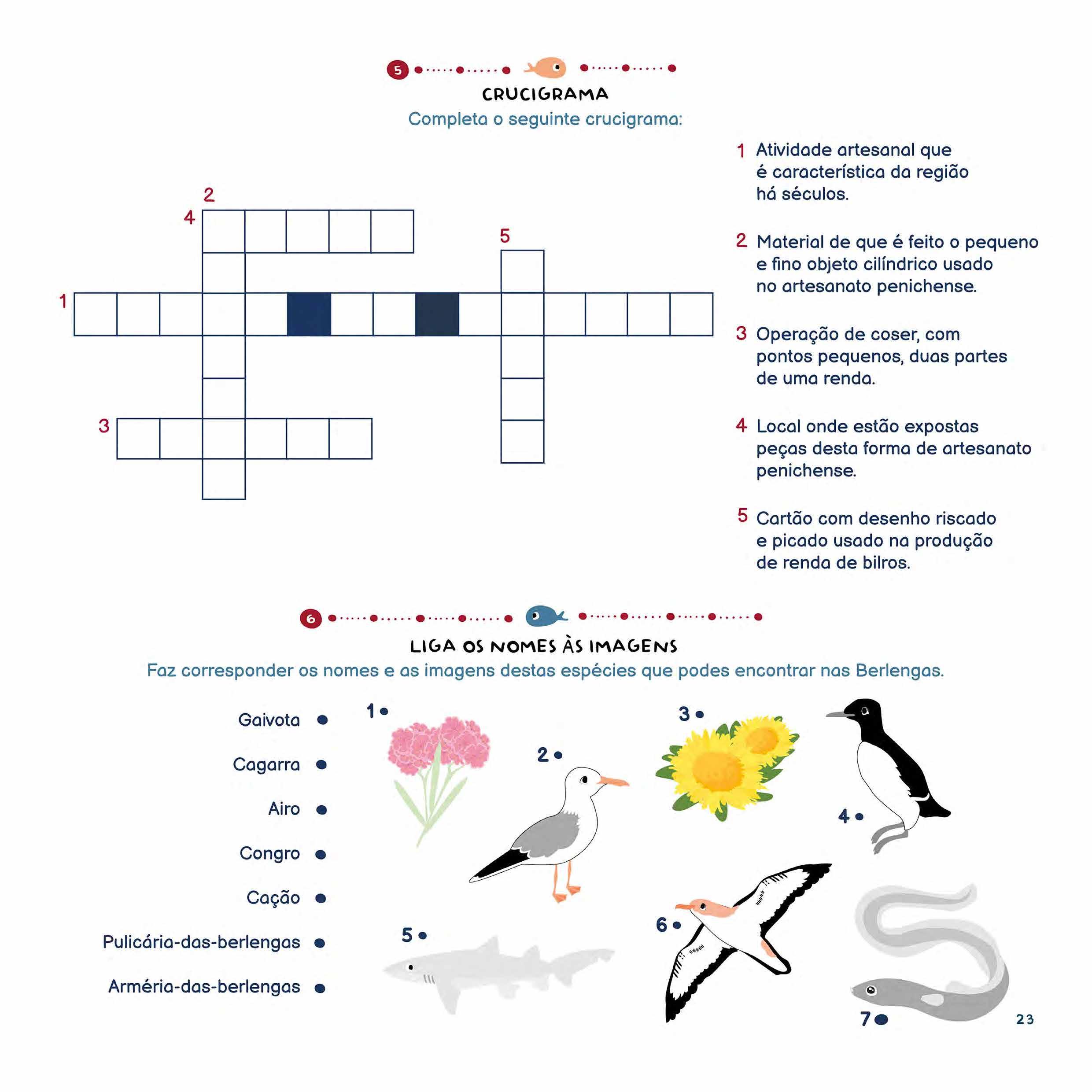 5

CRUCIGRAMA

Completa o seguinte crucigrama:

2
4
5
1
3

1 Atividade artesanal que é característica da região há séculos.

2 Material de que é feito o pequeno e fino objeto cilíndrico usado no artesanato penichense.

3 Operação de coser, com pontos pequenos, duas partes de uma renda.

4 Local onde estão expostas peças desta forma de artesanato penichense.

5 Cartão com desenho riscado e picado usado na produção de renda de bilros.

6

LIGA OS NOMES ÀS IMAGENS

Faz corresponder os nomes e as imagens destas espécies que podes encontrar nas Berlengas.

Gaivota
Cagarra
Airo
Congro
Cação
Pulicária-das-berlengas
Arméria-das-berlengas

1
2
3
4
5
6
7

23