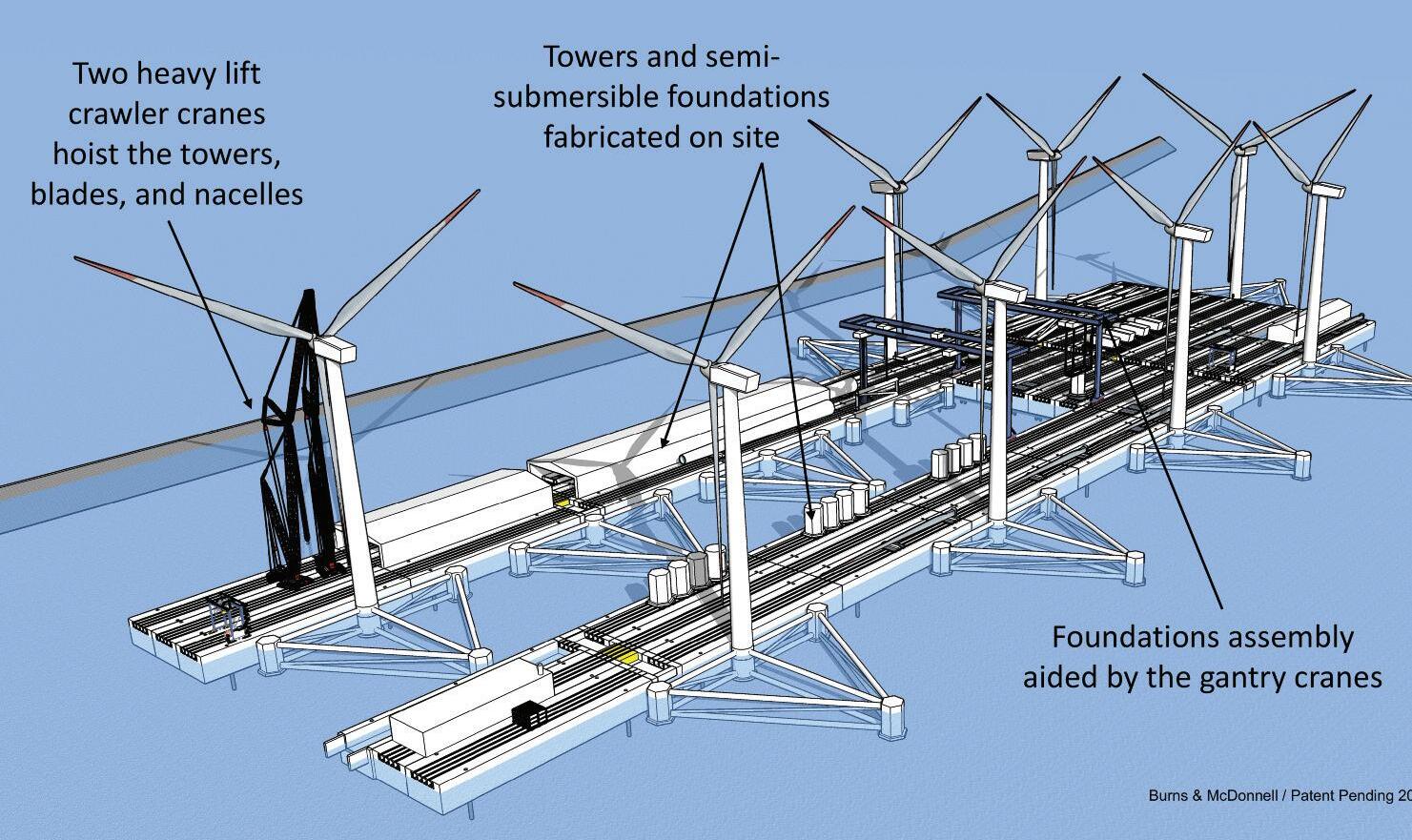 Two heavy lift crawler cranes hoist the towers, blades, and nacelles

Towers and semi-submersible foundations fabricated on site

Foundations assembly aided by the gantry cranes

Burns & McDonnell / Patent Pending 20