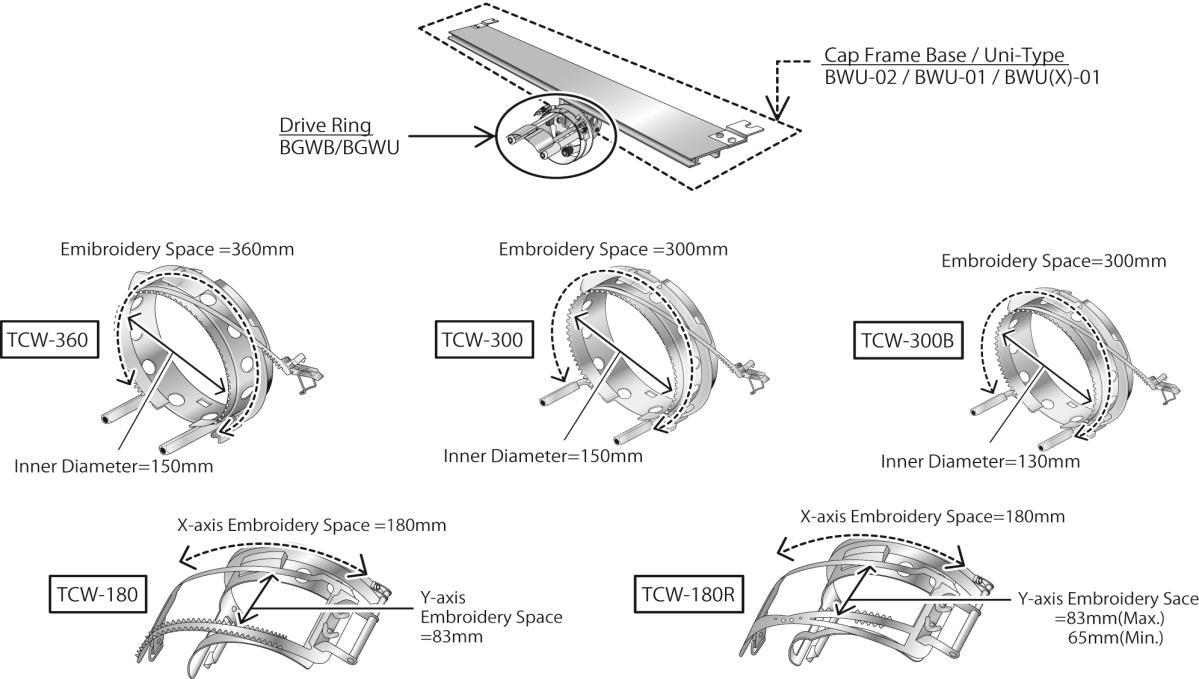 Cap Frame Base / Uni-Type
BWU-02 / BWU-01 / BWU(X)-01

Drive Ring
BGWB/BGWU

Emibroidery Space =360mm

TCW-360

Inner Diameter=150mm

Embroidery Space =300mm

TCW-300

Inner Diameter=150mm

Embroidery Space=300mm

TCW-300B

Inner Diameter=130mm

X-axis Embroidery Space =180mm

TCW-180

Y-axis
Embroidery Space
=83mm

X-axis Embroidery Space=180mm

TCW-180R

Y-axis Embroidery Sace
=83mm(Max.)
65mm(Min.)