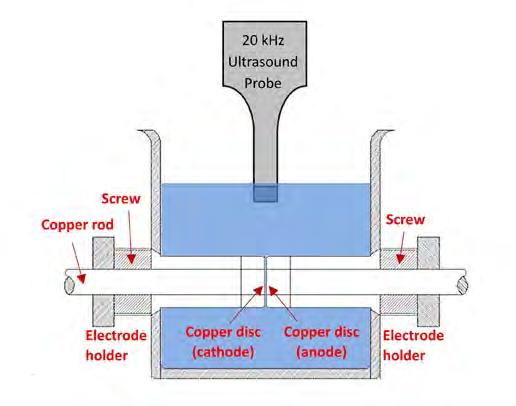 20 kHz Ultrasound Probe

Screw

Copper rod

Screw

Electrode holder

Copper disc (cathode)

Copper disc (anode)

Electrode holder