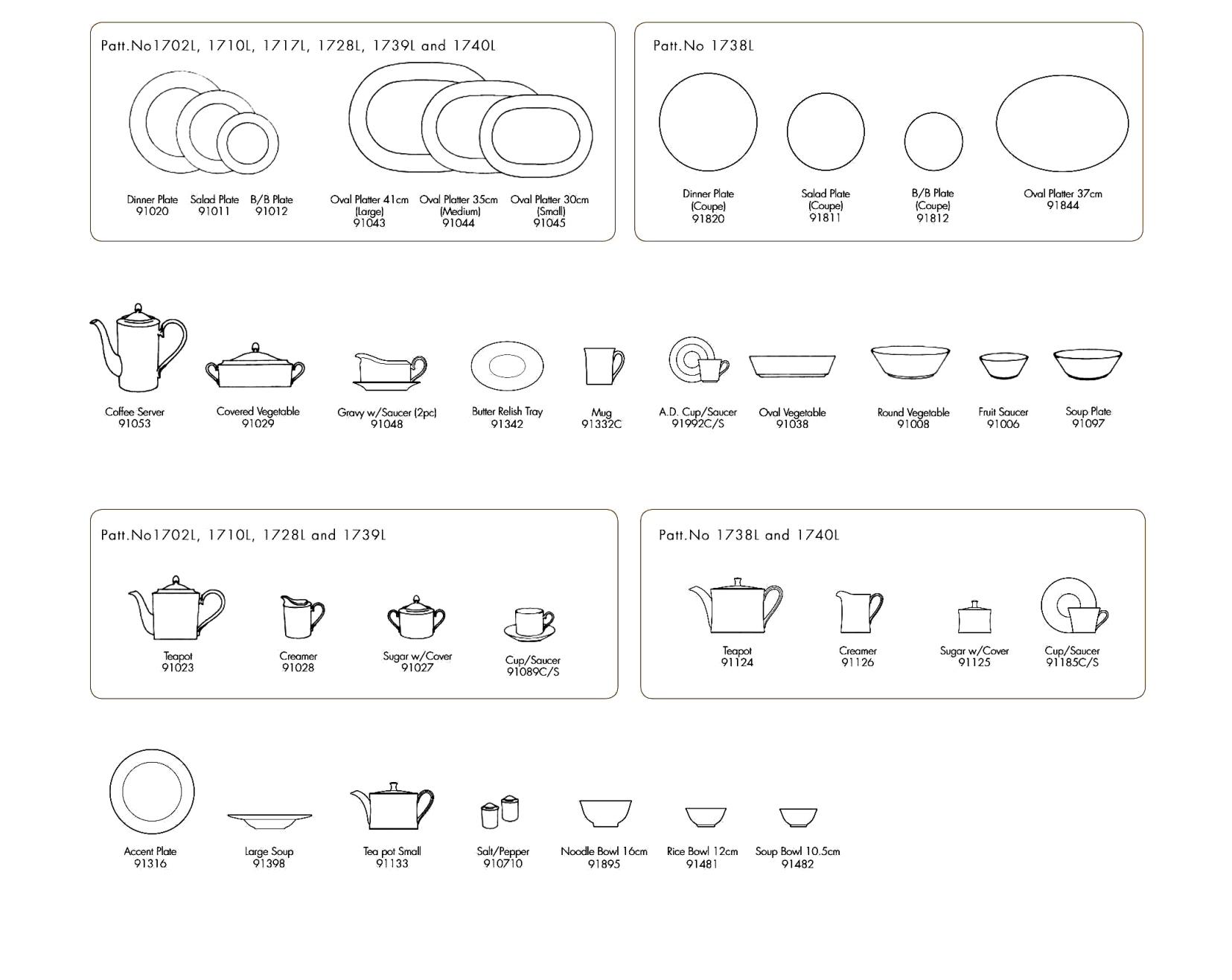 Patt.No1702L, 1710L, 1717L, 1728L, 1739L and 1740L

Dinner Plate 91020
Salad Plate 91011
B/B Plate 91012
Oval Platter 41cm (Large) 91043
Oval Platter 35cm (Medium) 91044
Oval Platter 30cm (Small) 91045

Patt.No 1738L

Dinner Plate (Coupe) 91820
Salad Plate (Coupe) 91811
B/B Plate (Coupe) 91812
Oval Platter 37cm 91844

Coffee Server 91053
Covered Vegetable 91029
Gravy w/Saucer (2pc) 91048
Butter Relish Tray 91342
Mug 91332C
A.D. Cup/Saucer 91992C/S
Oval Vegetable 91038
Round Vegetable 91008
Fruit Saucer 91006
Soup Plate 91097

Patt.No1702L, 1710L, 1728L and 1739L

Teapot 91023
Creamer 91028
Sugar w/Cover 91027
Cup/Saucer 91089C/S

Patt.No 1738L and 1740L

Teapot 91124
Creamer 91126
Sugar w/Cover 91125
Cup/Saucer 91185C/S

Accent Plate 91316
Large Soup 91398
Tea pot Small 91133
Salt/Pepper 910710
Noodle Bowl 16cm 91895
Rice Bowl 12cm 91481
Soup Bowl 10.5cm 91482