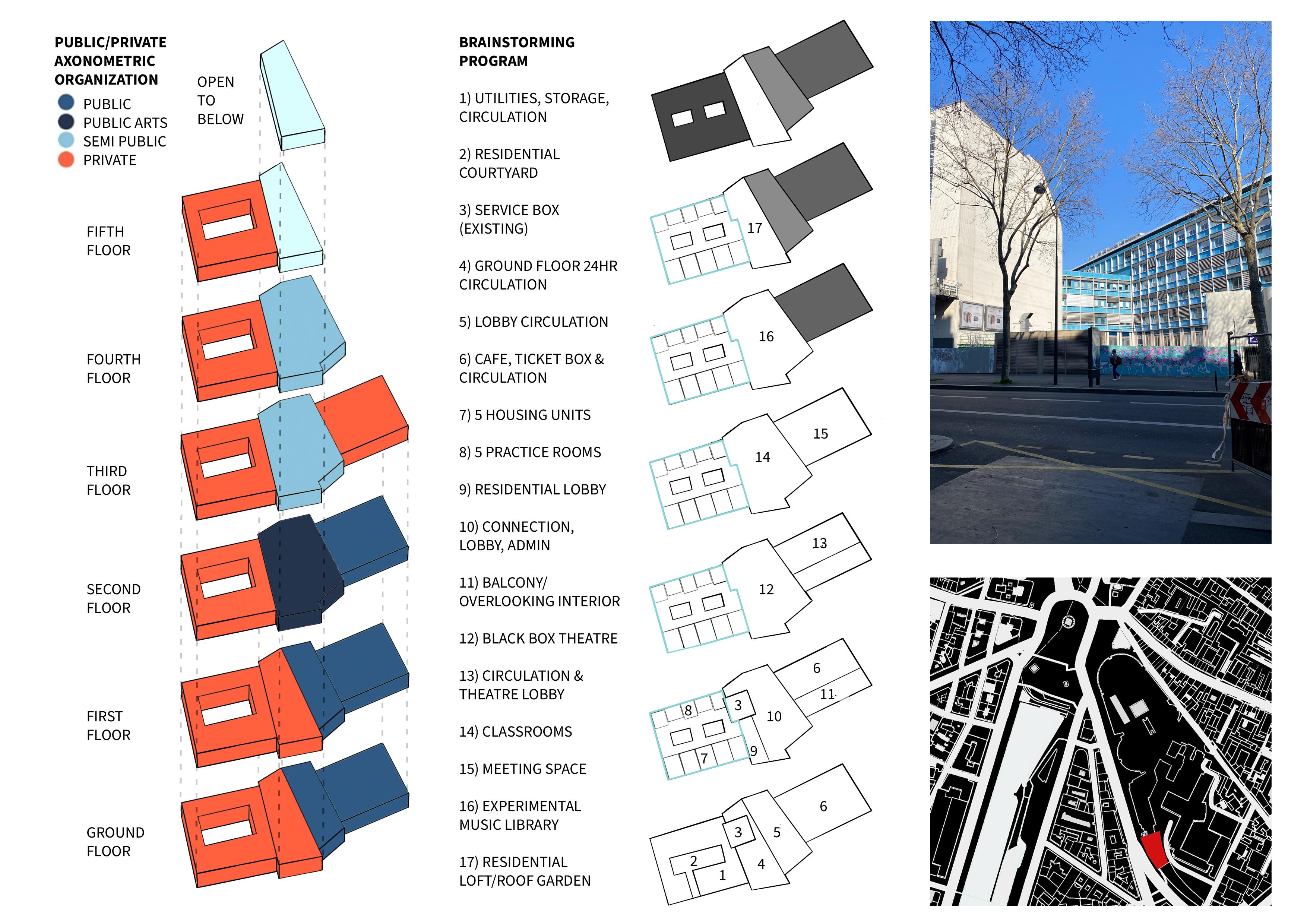 PUBLIC/PRIVATE AXONOMETRIC ORGANIZATION

PUBLIC
PUBLIC ARTS
SEMI PUBLIC
PRIVATE

OPEN TO BELOW

FIFTH FLOOR

FOURTH FLOOR

THIRD FLOOR

SECOND FLOOR

FIRST FLOOR

GROUND FLOOR

BRAINSTORMING PROGRAM

1) UTILITIES, STORAGE, CIRCULATION

2) RESIDENTIAL COURTYARD

3) SERVICE BOX (EXISTING)

4) GROUND FLOOR 24HR CIRCULATION

5) LOBBY CIRCULATION

6) CAFE, TICKET BOX & CIRCULATION

7) 5 HOUSING UNITS

8) 5 PRACTICE ROOMS

9) RESIDENTIAL LOBBY

10) CONNECTION, LOBBY, ADMIN

11) BALCONY/ OVERLOOKING INTERIOR

12) BLACK BOX THEATRE

13) CIRCULATION & THEATRE LOBBY

14) CLASSROOMS

15) MEETING SPACE

16) EXPERIMENTAL MUSIC LIBRARY

17) RESIDENTIAL LOFT/ROOF GARDEN

17

16

15
14

13
12

6
11
8
3
10
7
9

6
3
5
2
1
4